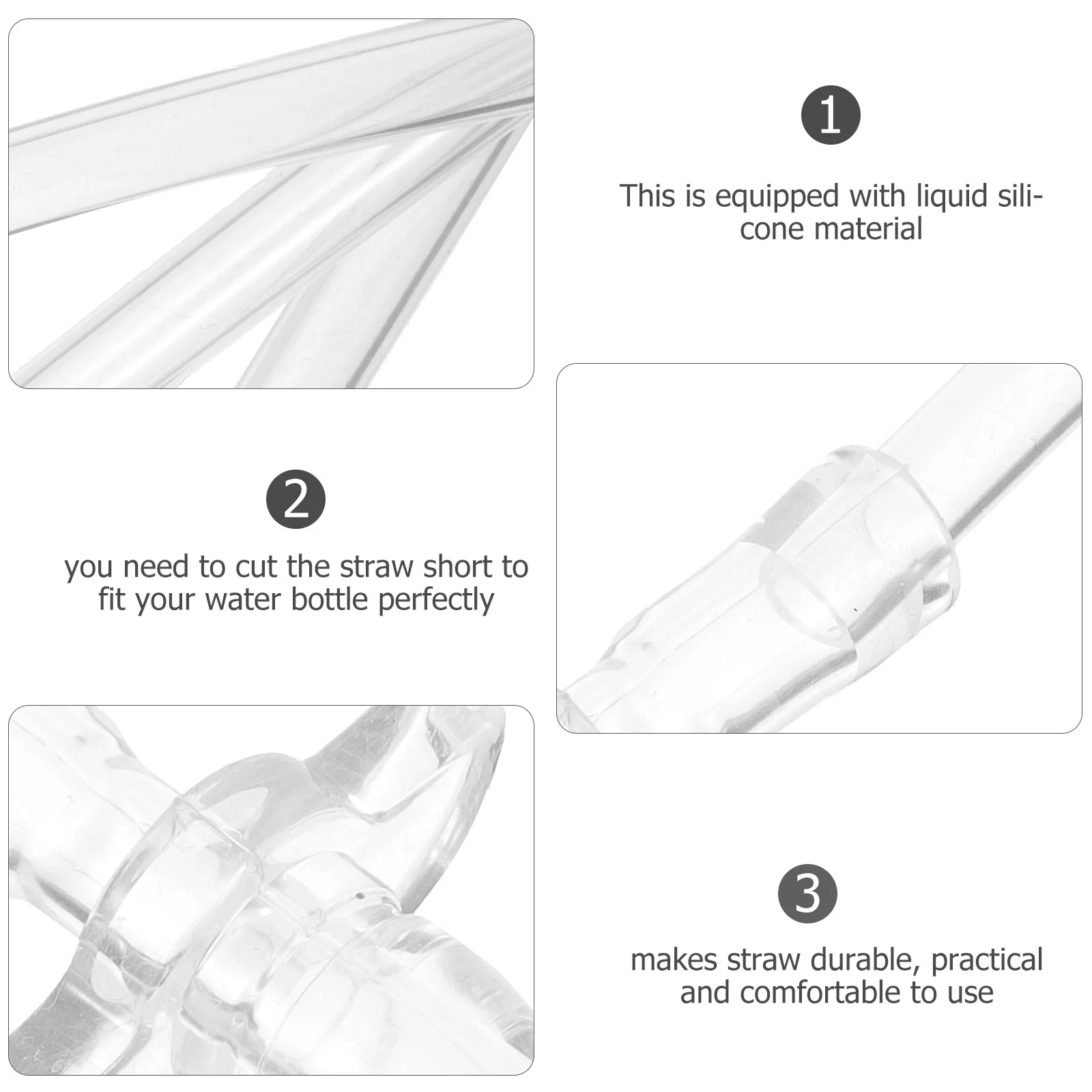 1

This is equipped with liquid silicone material

2

you need to cut the straw short to fit your water bottle perfectly

3

makes straw durable, practical and comfortable to use