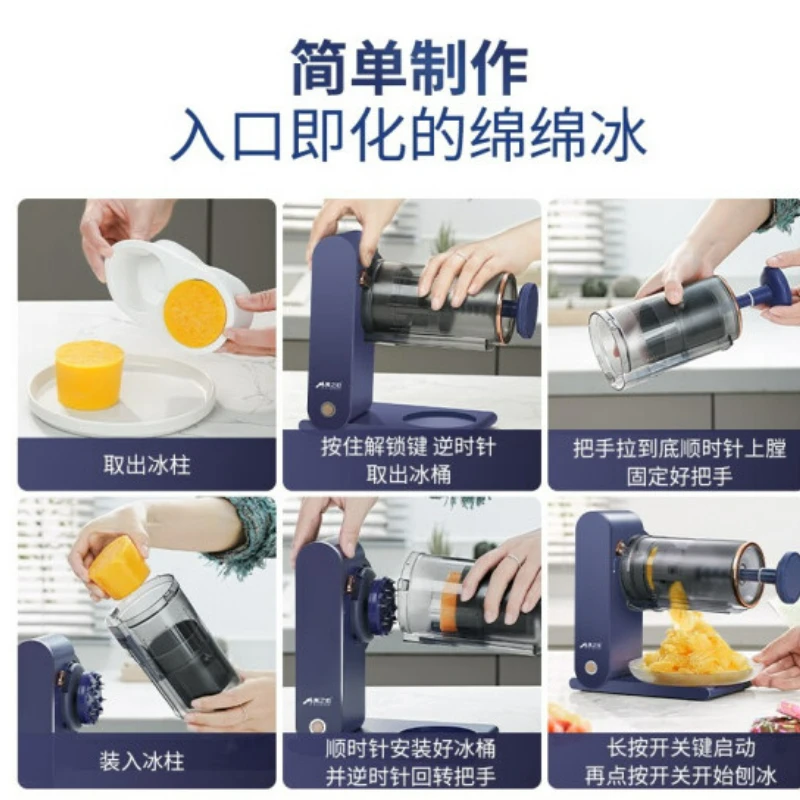 简单制作
入口即化的绵绵冰

取出冰柱

按住解锁键 逆时针
取出冰桶

把手拉到底顺时针上膛
固定好把手

装入冰柱

顺时针安装好冰桶
并逆时针回转把手

长按开关键启动
再点按开关开始刨冰