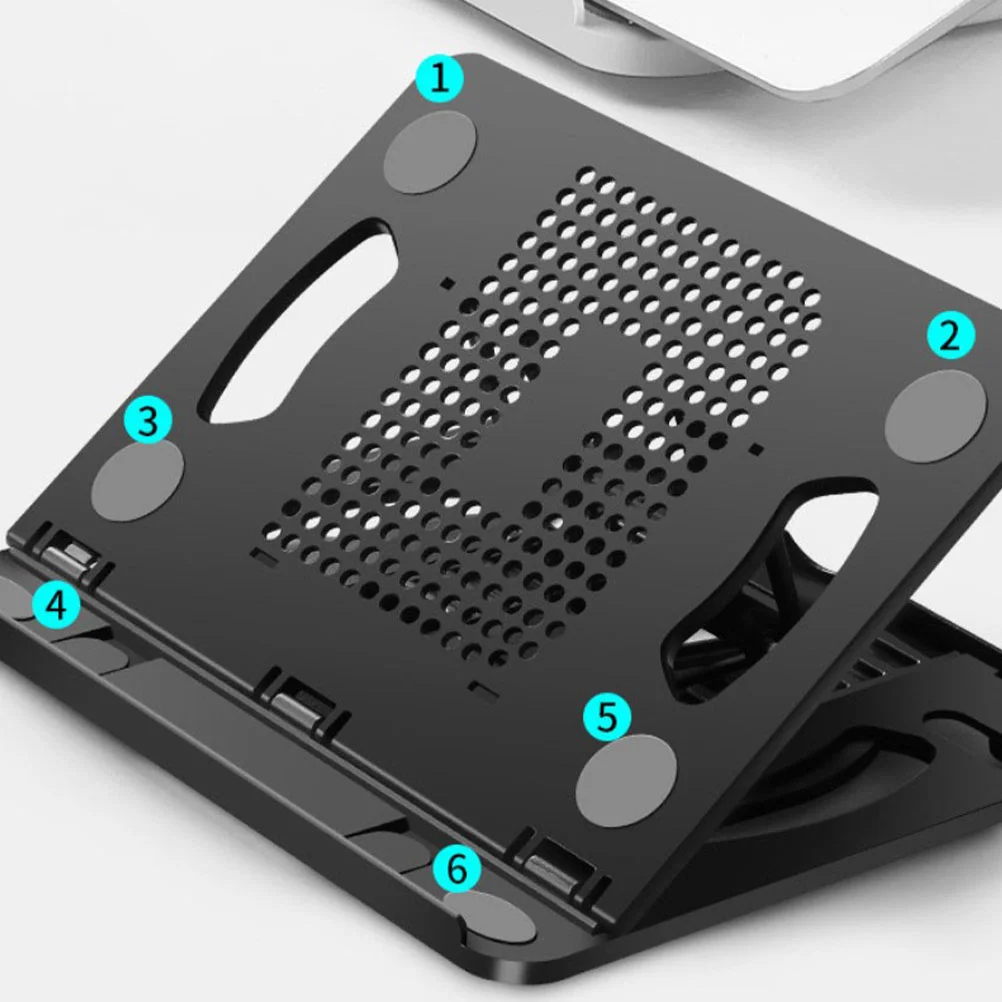 1
2
3
4
5
6