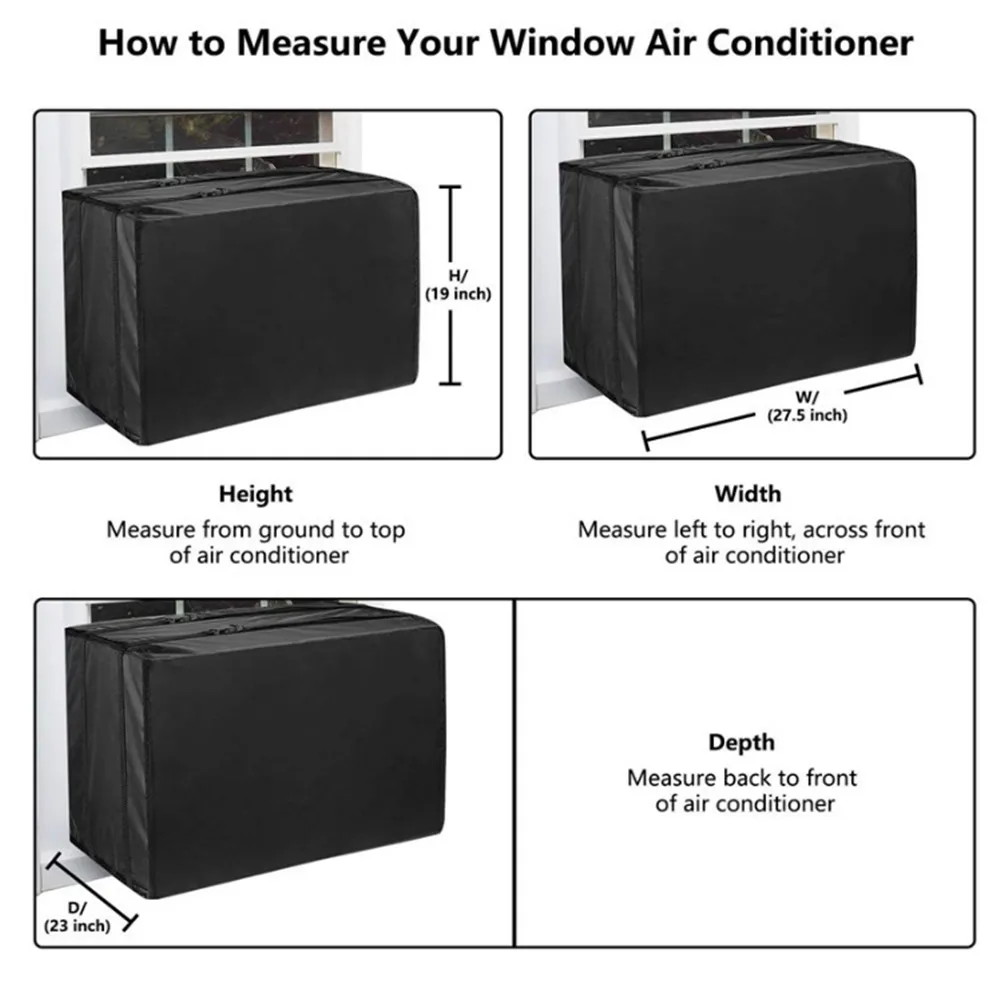 How to Measure Your Window Air Conditioner

H/
(19 inch)

W/
(27.5 inch)

Height
Measure from ground to top of air conditioner

Width
Measure left to right, across front of air conditioner

D/
(23 inch)

Depth
Measure back to front of air conditioner