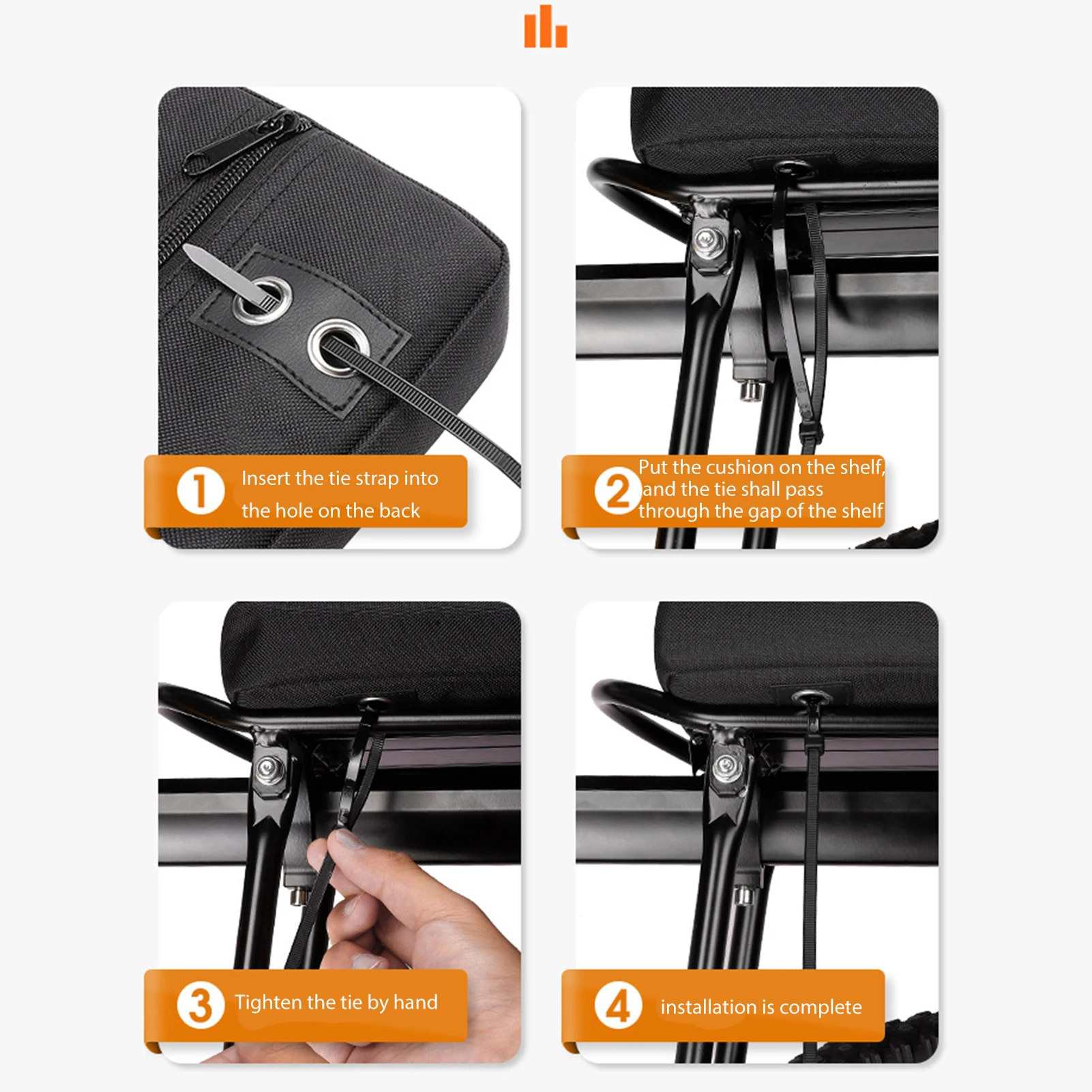 1 Insert the tie strap into the hole on the back

2 Put the cushion on the shelf, and the tie shall pass through the gap of the shelf

3 Tighten the tie by hand

4 installation is complete