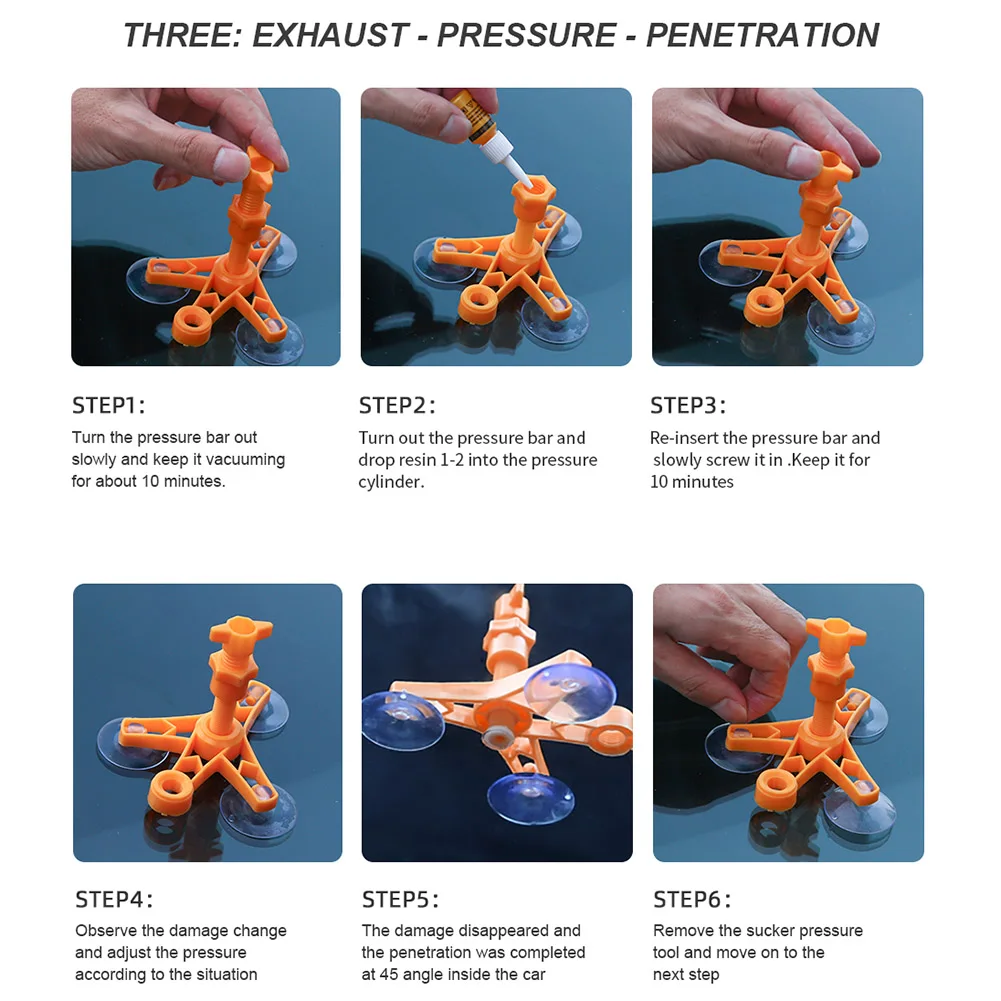 THREE: EXHAUST - PRESSURE - PENETRATION

STEP1:
Turn the pressure bar out slowly and keep it vacuuming for about 10 minutes.

STEP2:
Turn out the pressure bar and drop resin 1-2 into the pressure cylinder.

STEP3:
Re-insert the pressure bar and slowly screw it in .Keep it for 10 minutes

STEP4:
Observe the damage change and adjust the pressure according to the situation

STEP5:
The damage disappeared and the penetration was completed at 45 angle inside the car

STEP6:
Remove the sucker pressure tool and move on to the next step