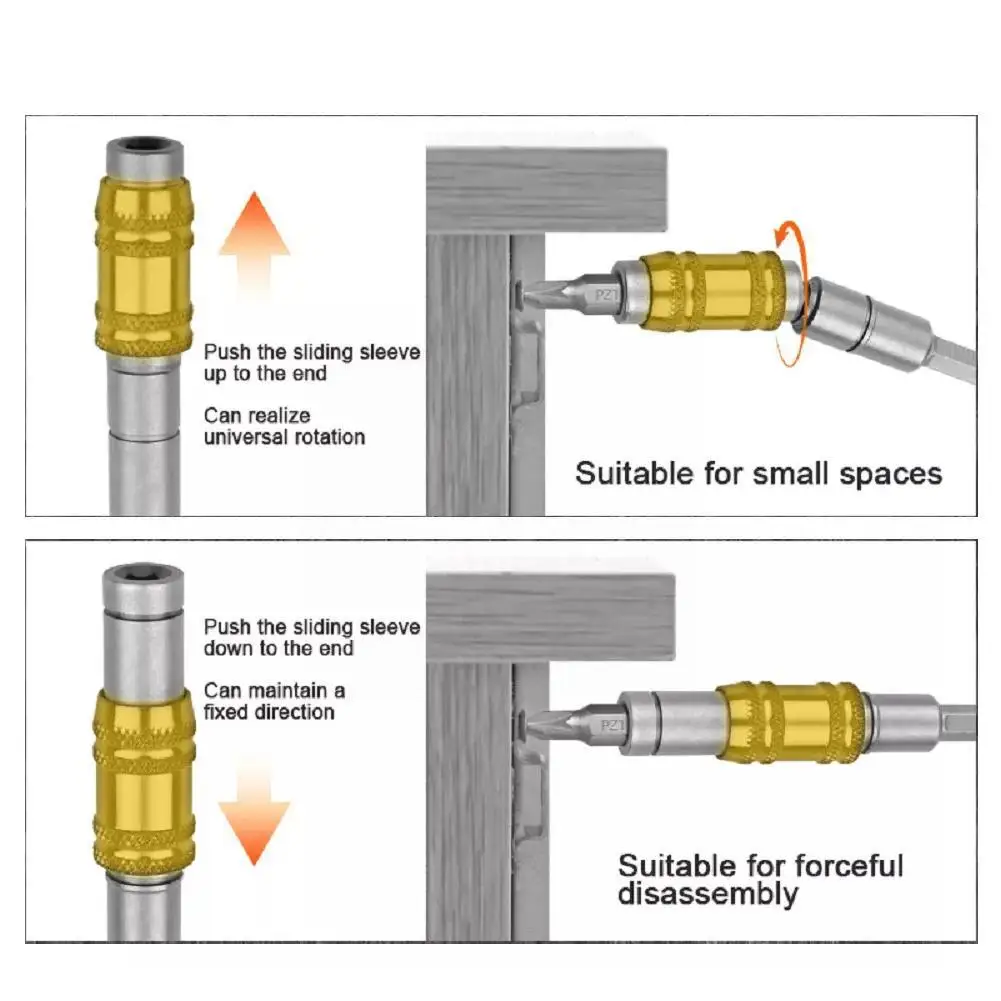 Push the sliding sleeve up to the end

Can realize universal rotation

PZ1

Suitable for small spaces

Push the sliding sleeve down to the end

Can maintain a fixed direction

PZ1

Suitable for forceful disassembly