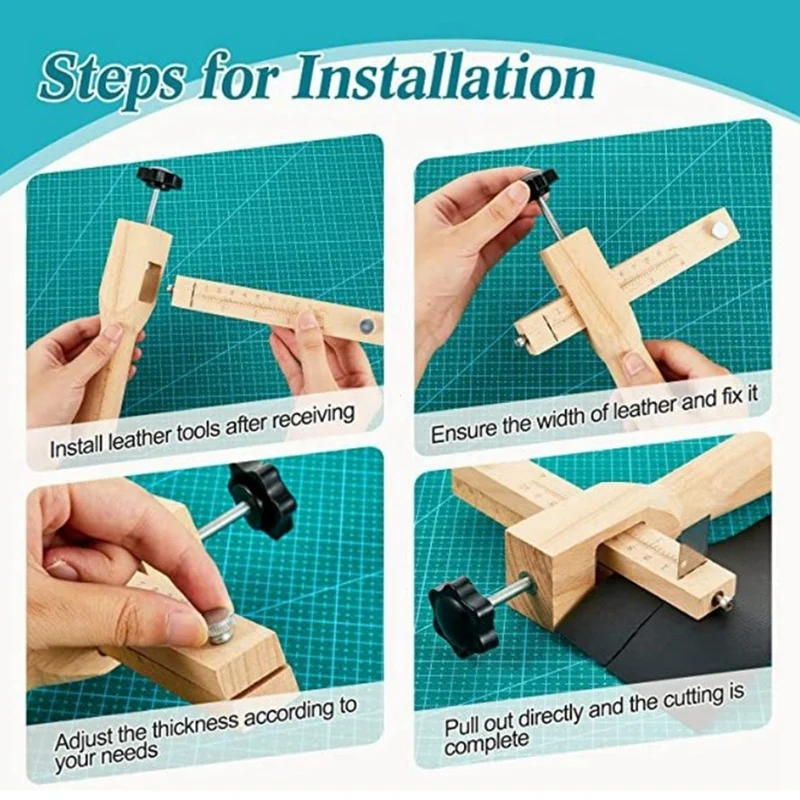 Steps for Installation

Install leather tools after receiving

Ensure the width of leather and fix it

Adjust the thickness according to your needs

Pull out directly and the cutting is complete