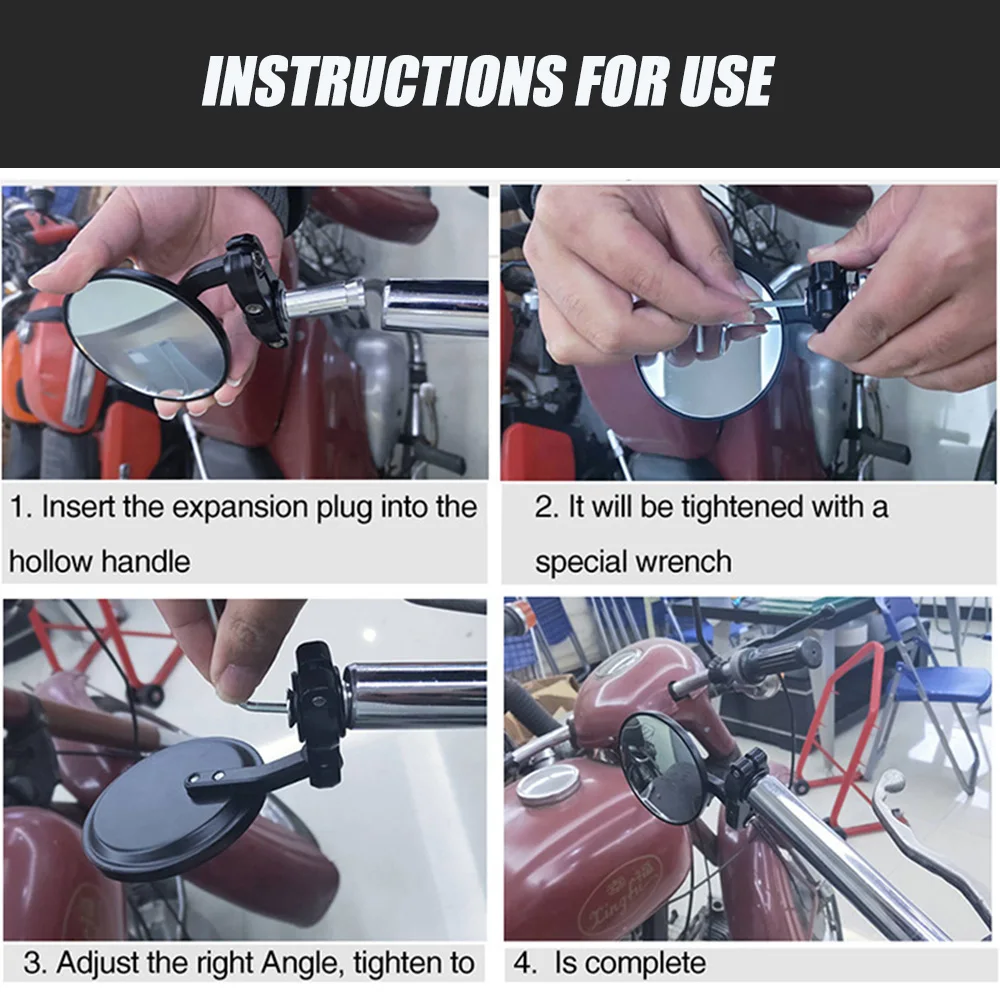 INSTRUCTIONS FOR USE

1. Insert the expansion plug into the hollow handle

2. It will be tightened with a special wrench

3. Adjust the right Angle, tighten to

4. Is complete