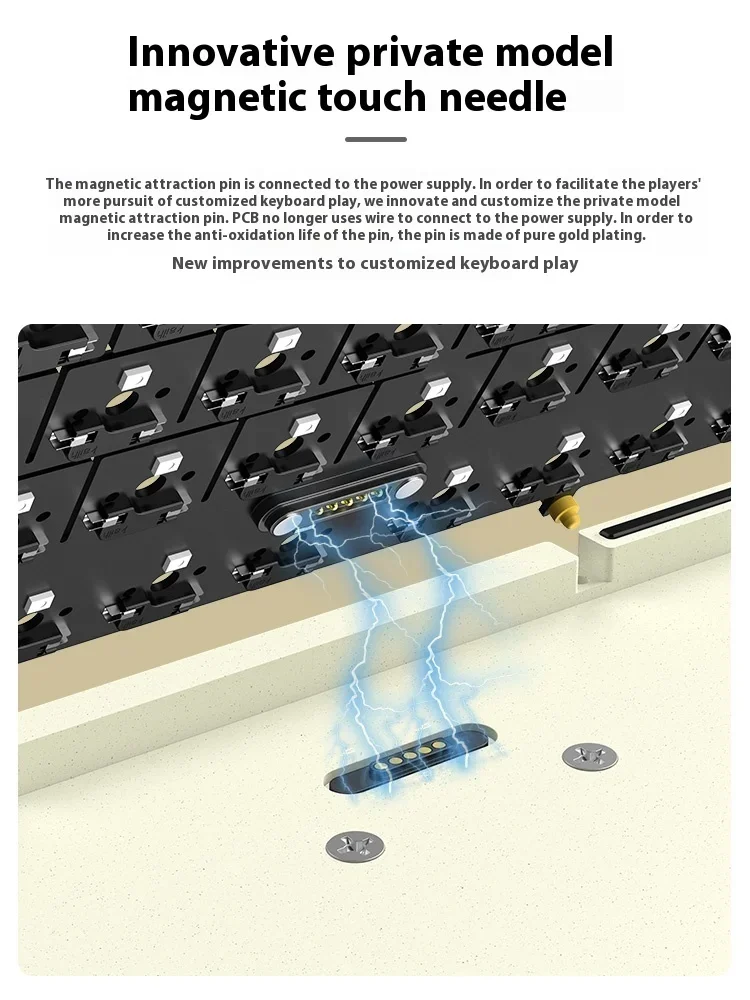 Innovative private model magnetic touch needle

The magnetic attraction pin is connected to the power supply. In order to facilitate the players' more pursuit of customized keyboard play, we innovate and customize the private model magnetic attraction pin. PCB no longer uses wire to connect to the power supply. In order to increase the anti-oxidation life of the pin, the pin is made of pure gold plating.

New improvements to customized keyboard play