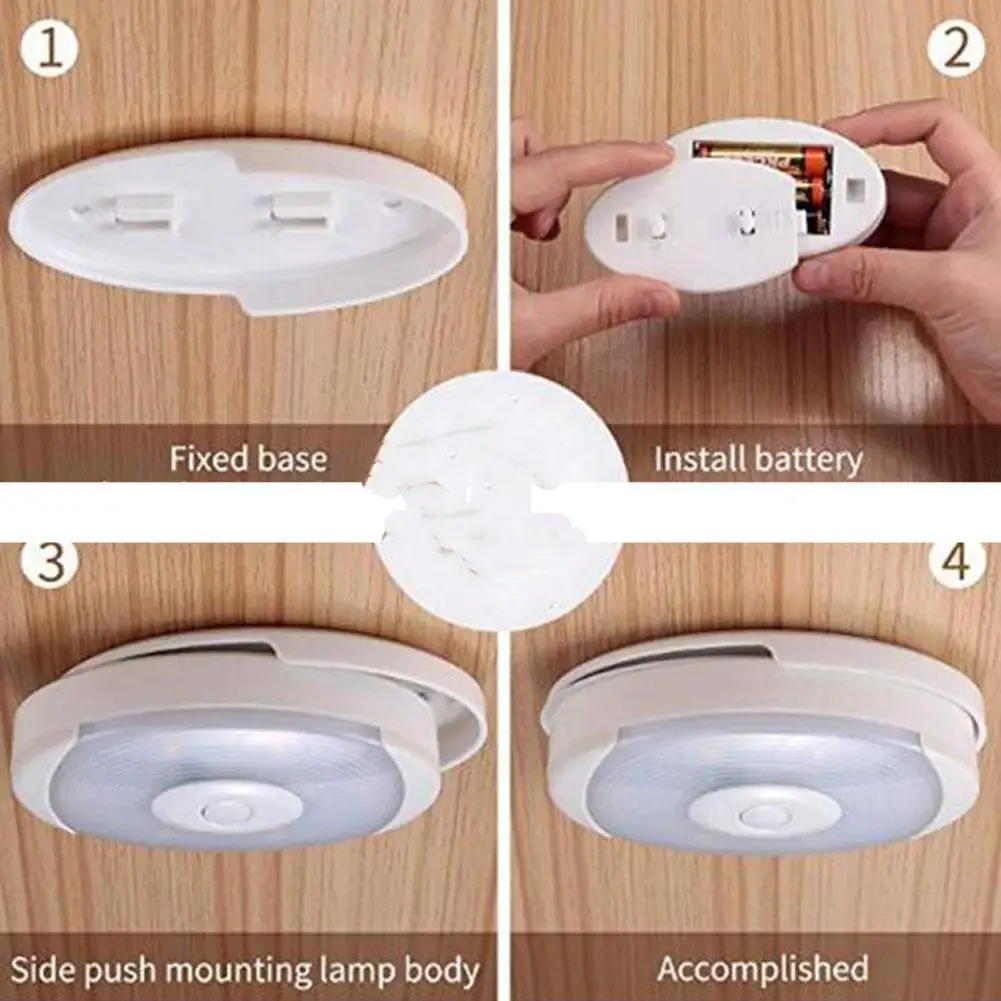 1

Fixed base

2

Install battery

3

Side push mounting lamp body

4

Accomplished