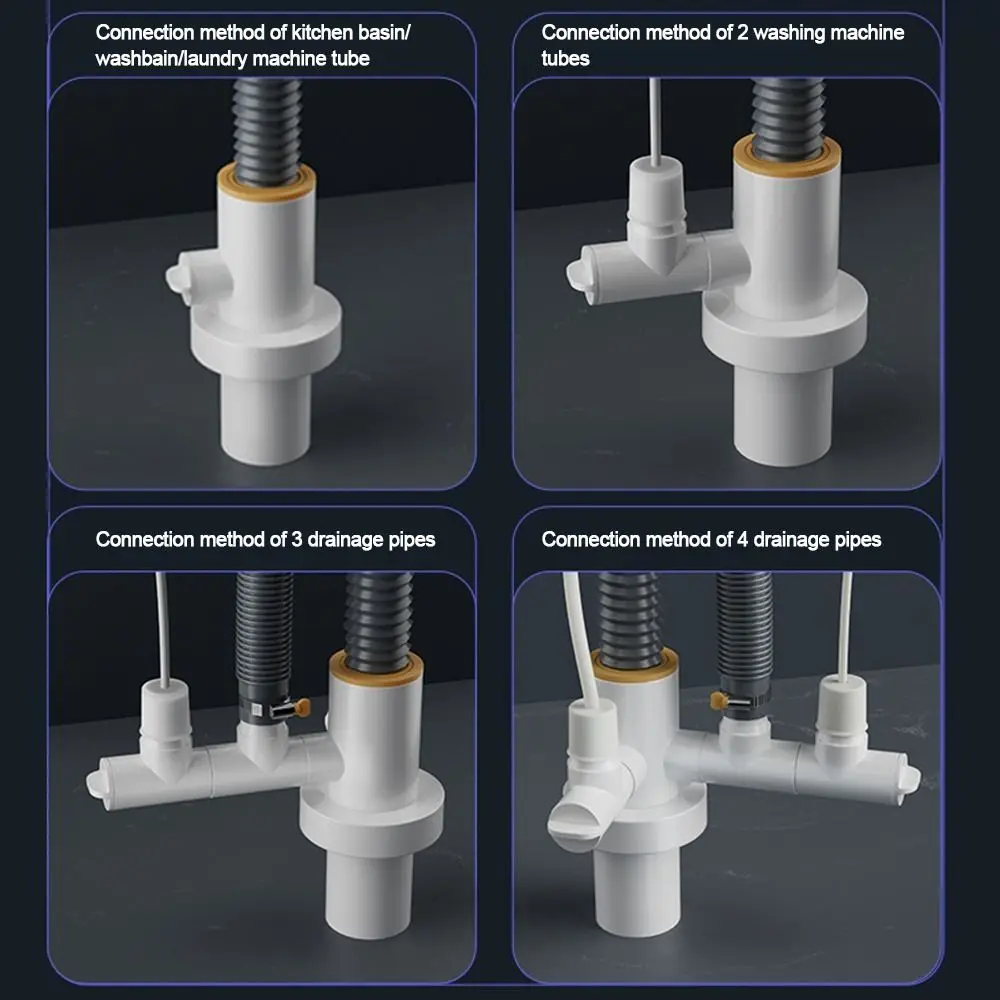 Connection method of kitchen basin/ washbain/laundry machine tube

Connection method of 2 washing machine tubes

Connection method of 3 drainage pipes

Connection method of 4 drainage pipes