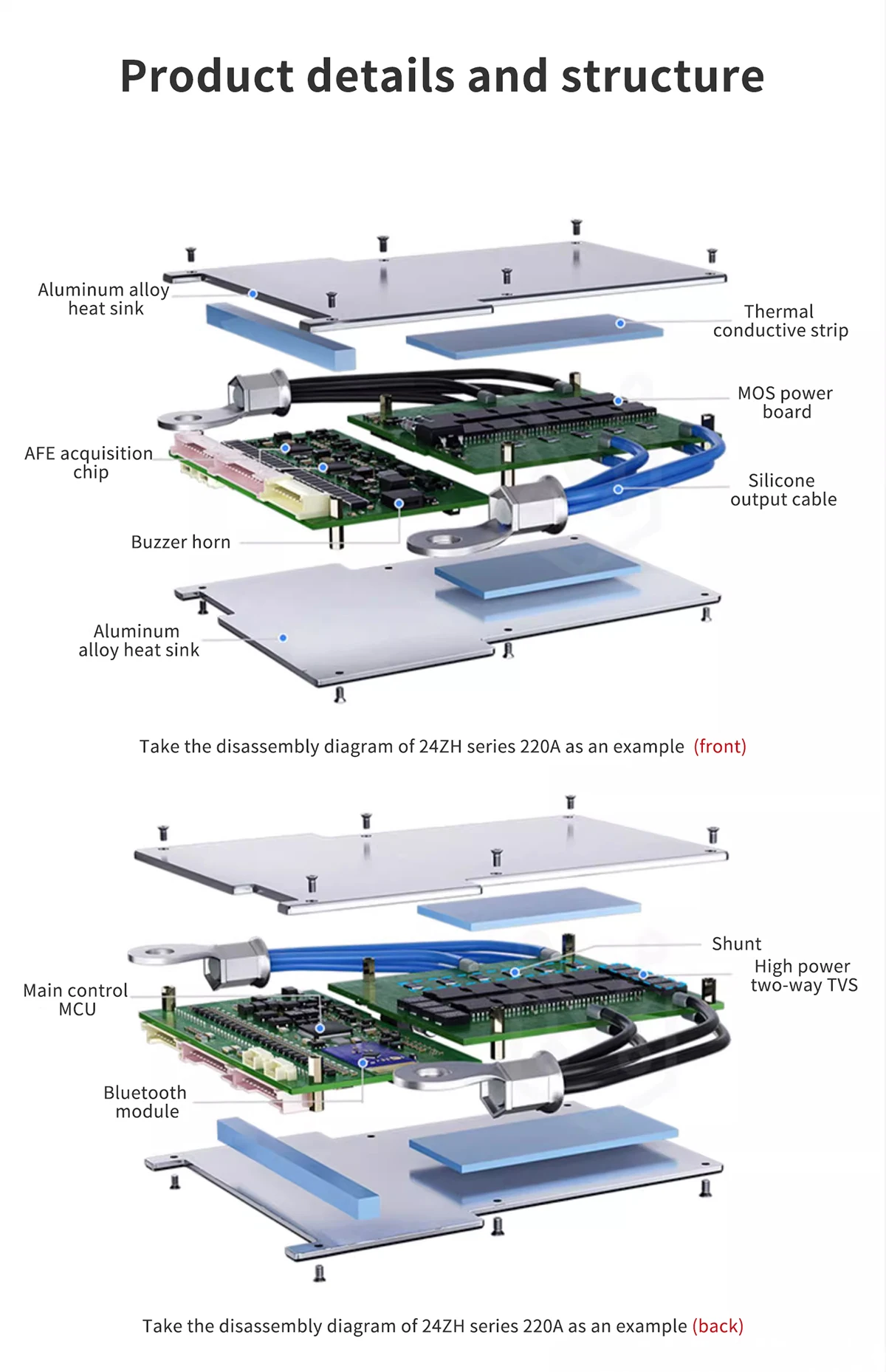 Product details and structure

Aluminum alloy heat sink

Thermal conductive strip

MOS power board

AFE acquisition chip

Silicone output cable

Buzzer horn

Aluminum alloy heat sink

Take the disassembly diagram of 24ZH series 220A as an example (front)

Shunt

High power two-way TVS

Main control MCU

Bluetooth module

Take the disassembly diagram of 24ZH series 220A as an example (back)