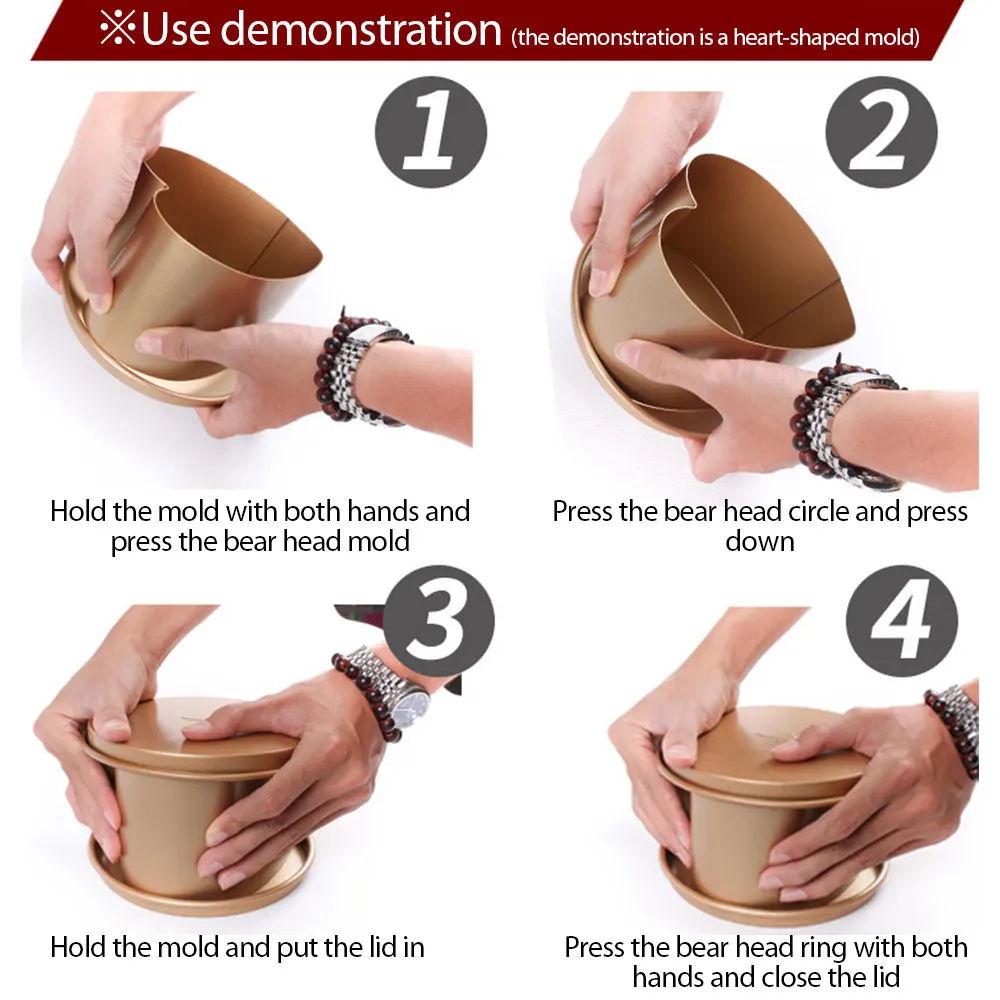 ※Use demonstration (the demonstration is a heart-shaped mold)

1

Hold the mold with both hands and press the bear head mold

2

Press the bear head circle and press down

3

Hold the mold and put the lid in

4

Press the bear head ring with both hands and close the lid