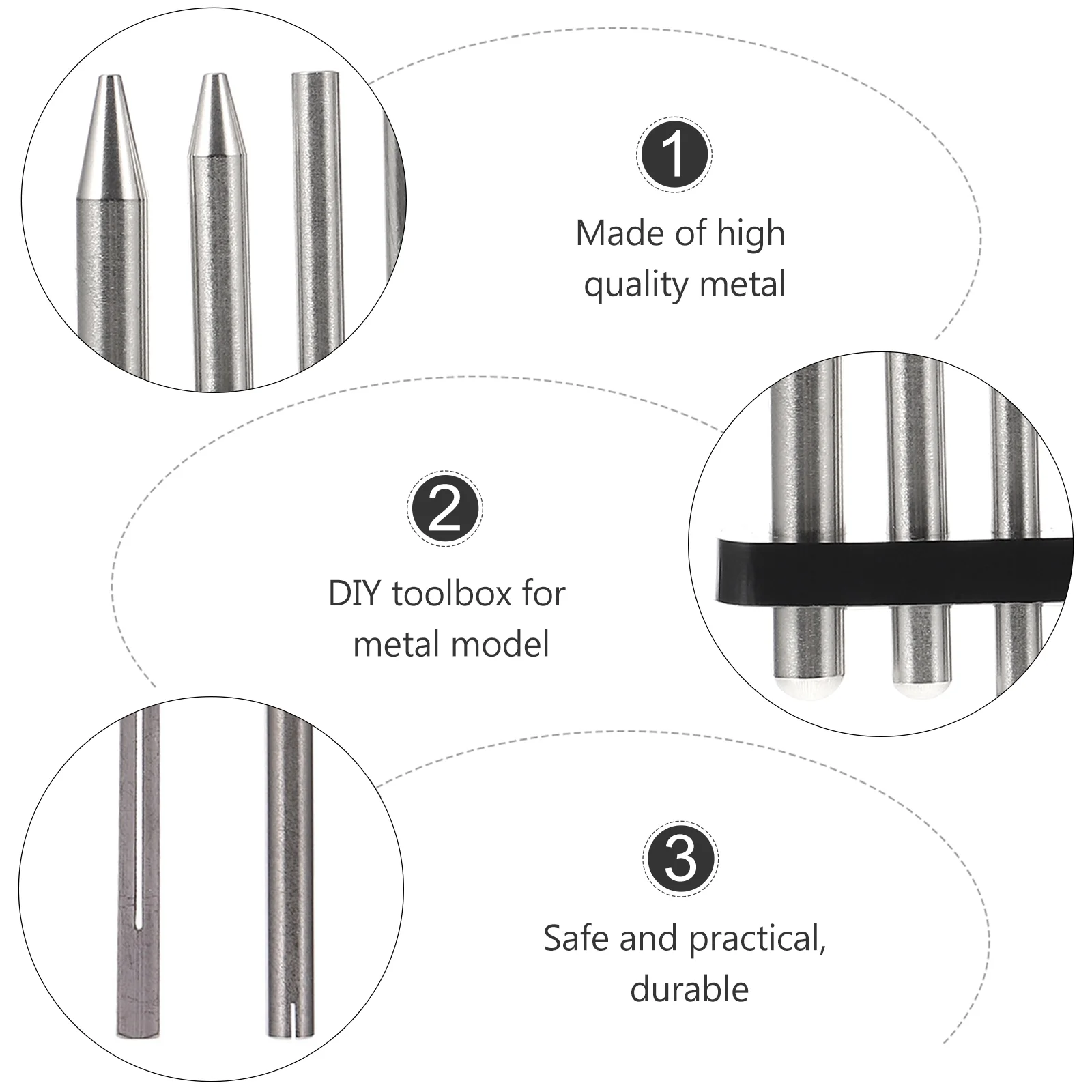 1

Made of high quality metal

2

DIY toolbox for metal model

3

Safe and practical, durable