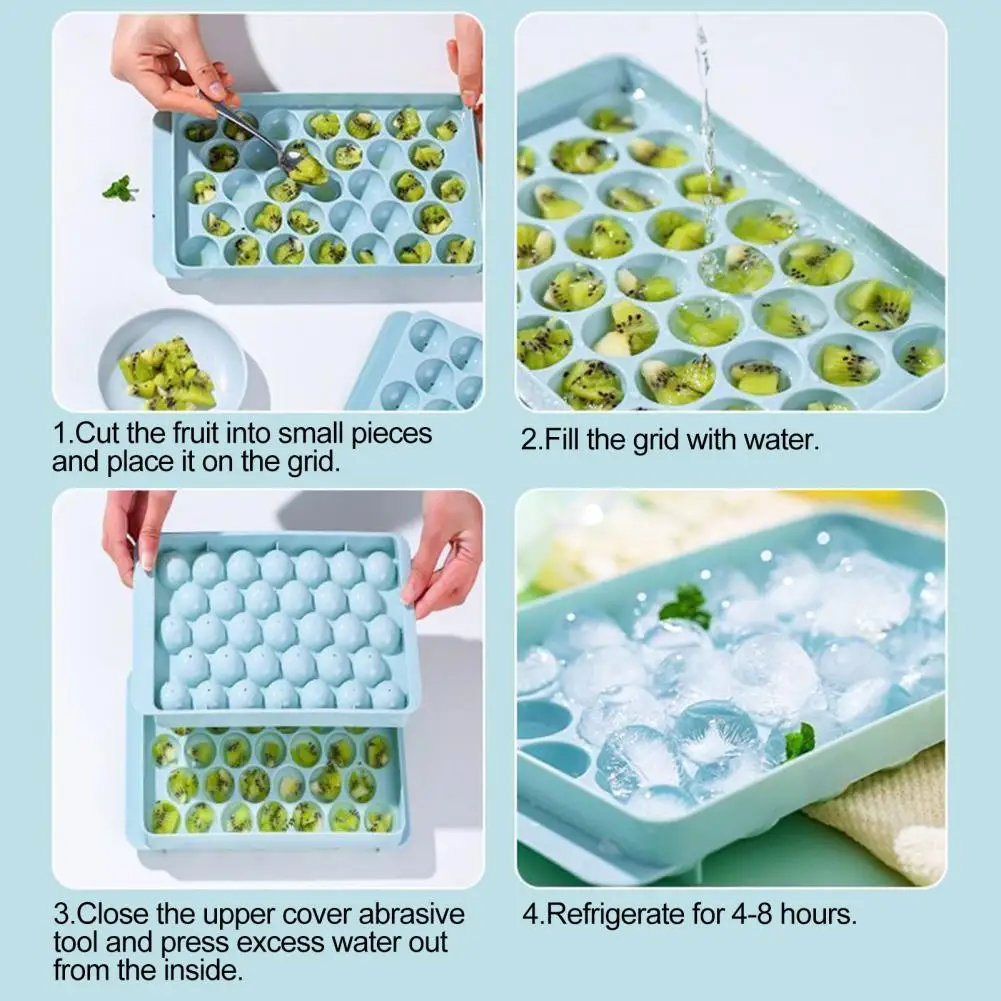 1.Cut the fruit into small pieces and place it on the grid.

2.Fill the grid with water.

3.Close the upper cover abrasive tool and press excess water out from the inside.

4.Refrigerate for 4-8 hours.