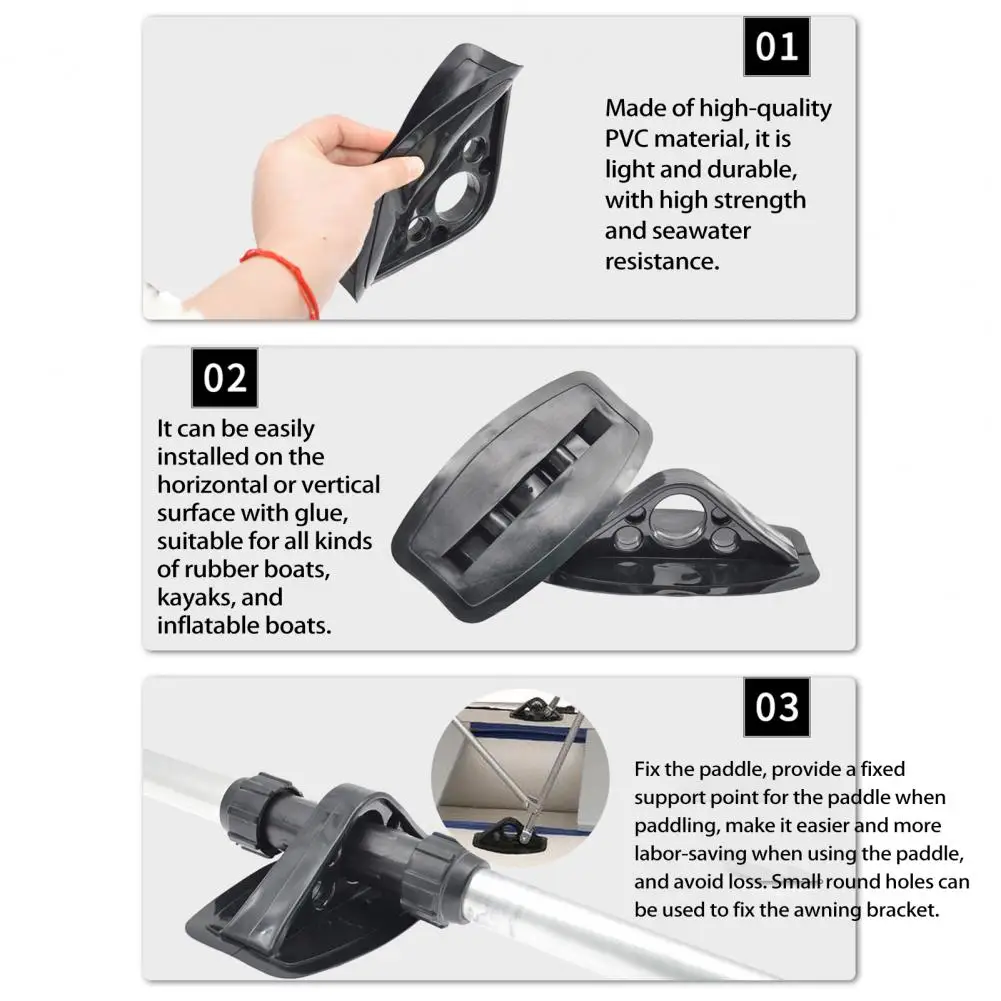 01

Made of high-quality PVC material, it is light and durable, with high strength and seawater resistance.

02

It can be easily installed on the horizontal or vertical surface with glue, suitable for all kinds of rubber boats, kayaks, and inflatable boats.

03

Fix the paddle, provide a fixed support point for the paddle when paddling, make it easier and more labor-saving when using the paddle, and avoid loss. Small round holes can be used to fix the awning bracket.