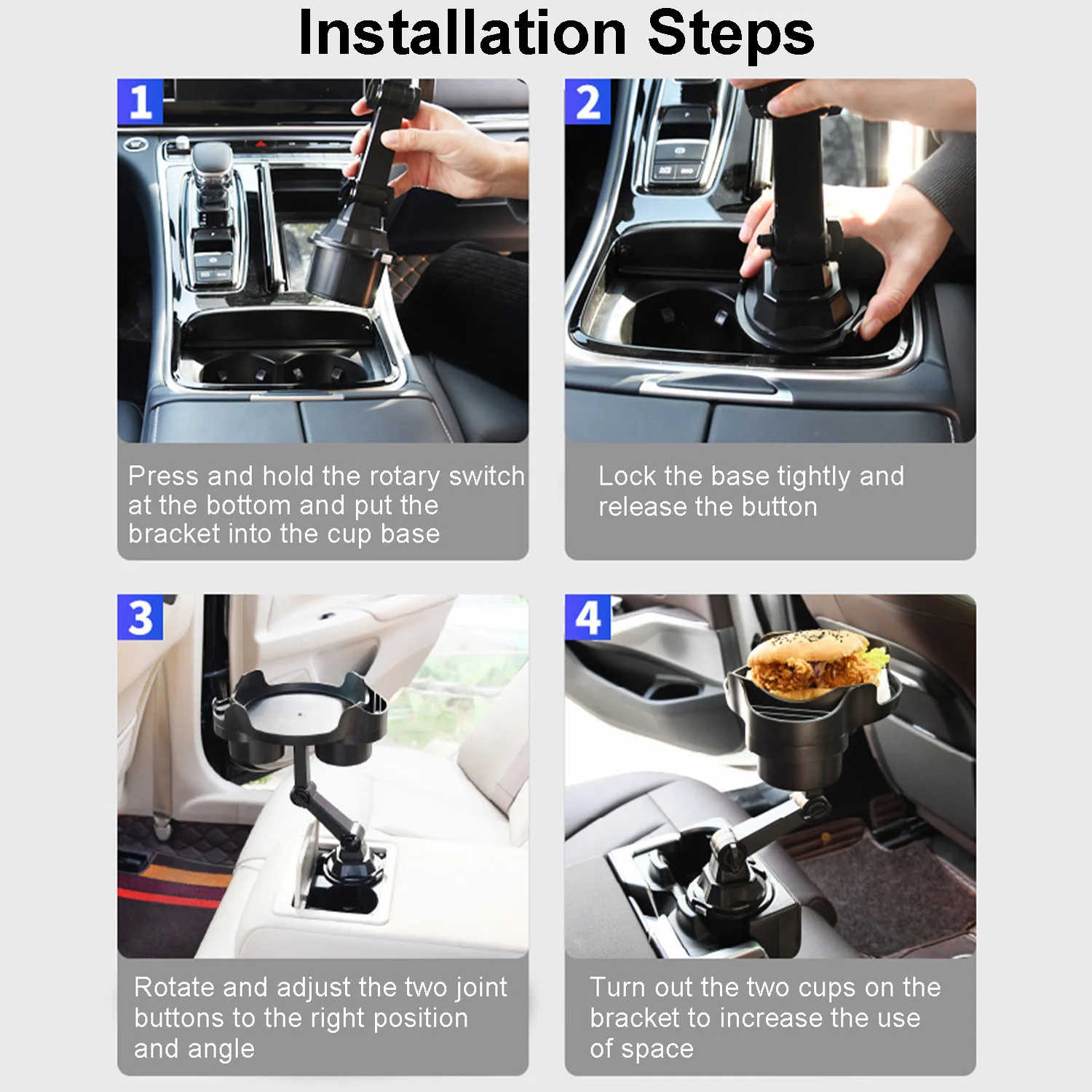 Installation Steps

1

Press and hold the rotary switch at the bottom and put the bracket into the cup base

2

Lock the base tightly and release the button

3

Rotate and adjust the two joint buttons to the right position and angle

4

Turn out the two cups on the bracket to increase the use of space