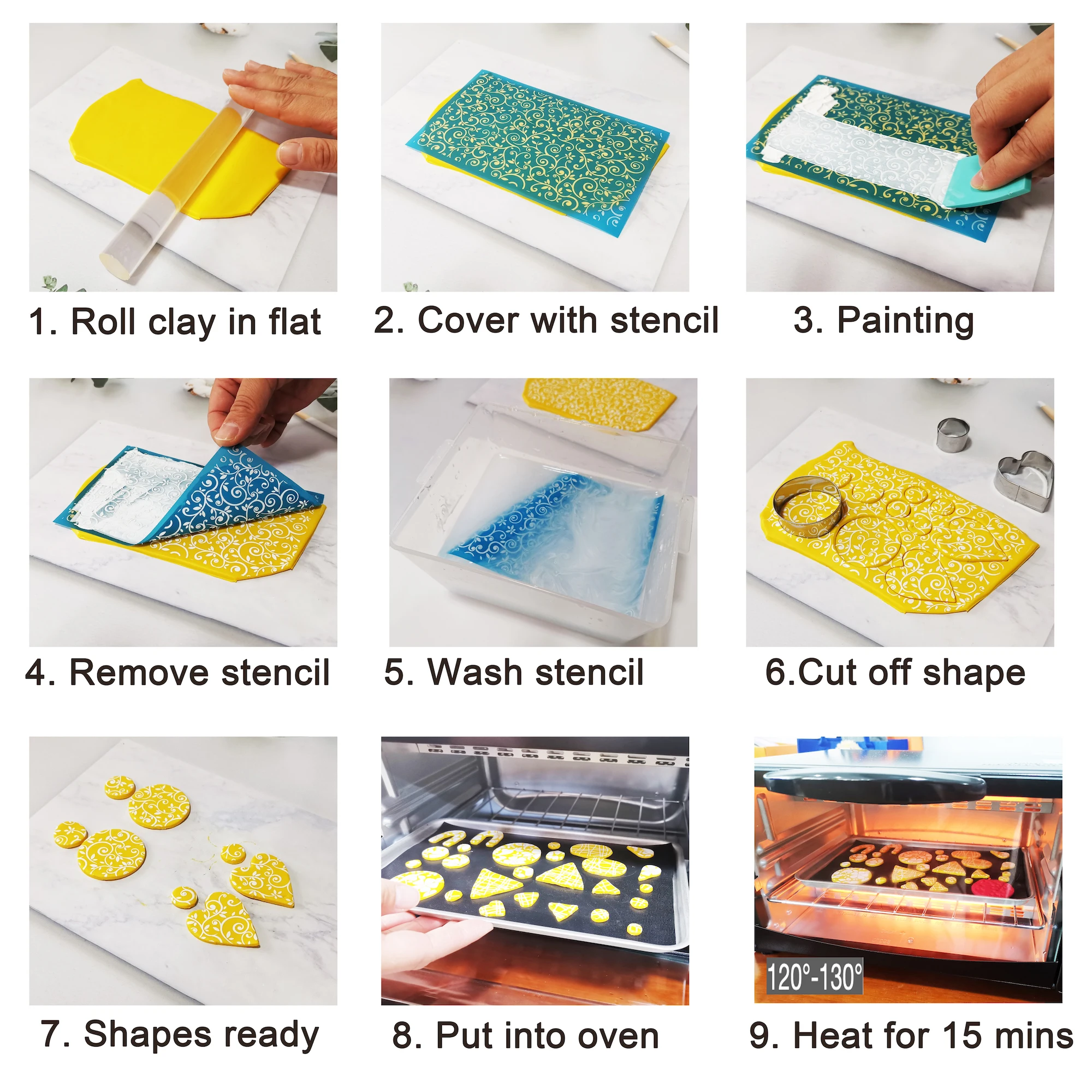 1. Roll clay in flat

2. Cover with stencil

3. Painting

4. Remove stencil

5. Wash stencil

6.Cut off shape

7. Shapes ready

8. Put into oven

120°-130°

9. Heat for 15 mins