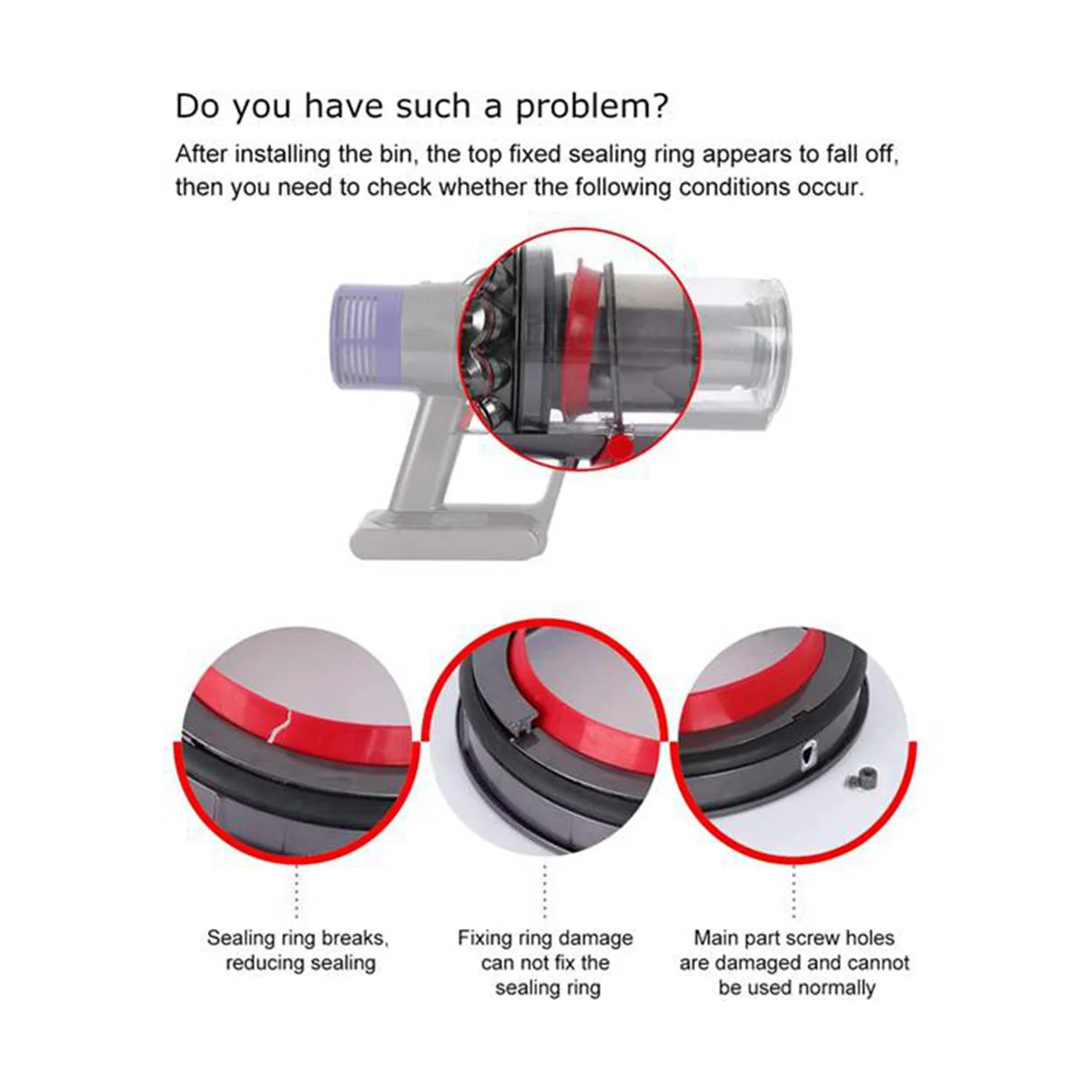 Do you have such a problem?

After installing the bin, the top fixed sealing ring appears to fall off, then you need to check whether the following conditions occur.

Sealing ring breaks, reducing sealing

Fixing ring damage can not fix the sealing ring

Main part screw holes are damaged and cannot be used normally