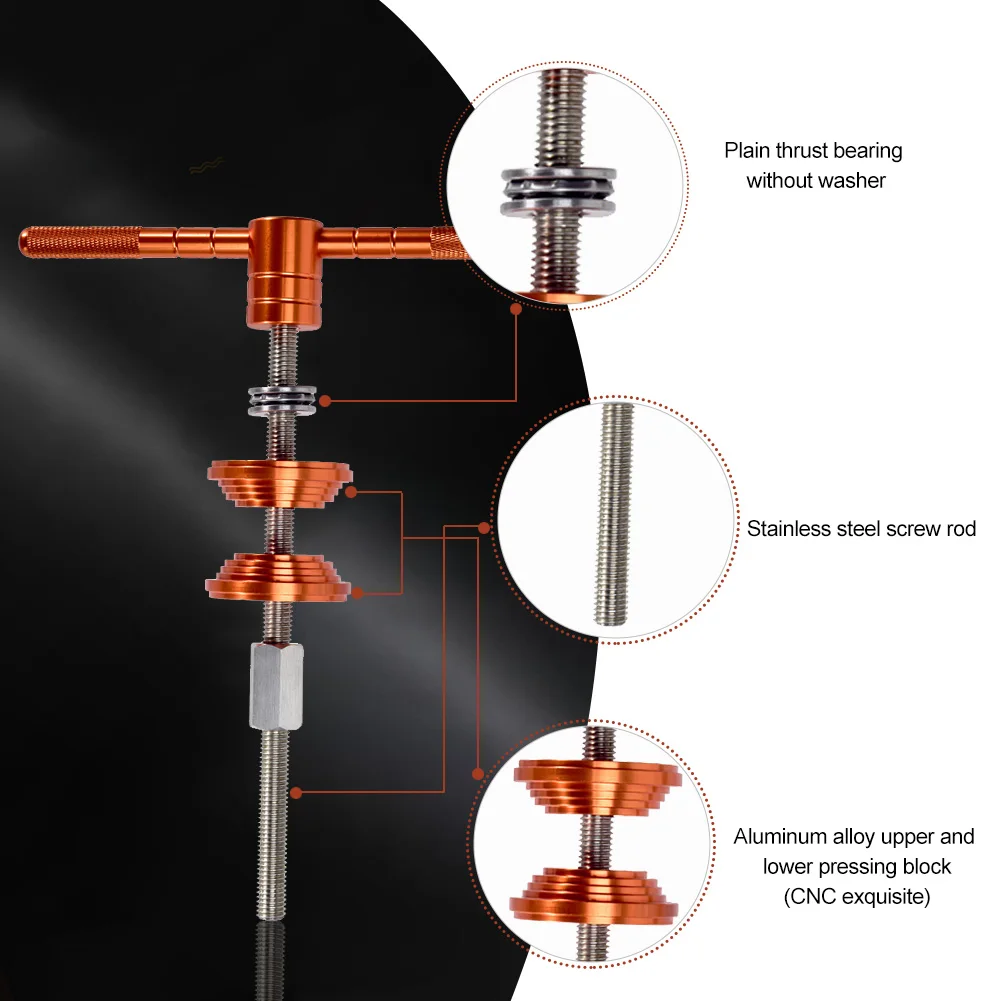 Plain thrust bearing without washer

Stainless steel screw rod

Aluminum alloy upper and lower pressing block (CNC exquisite)