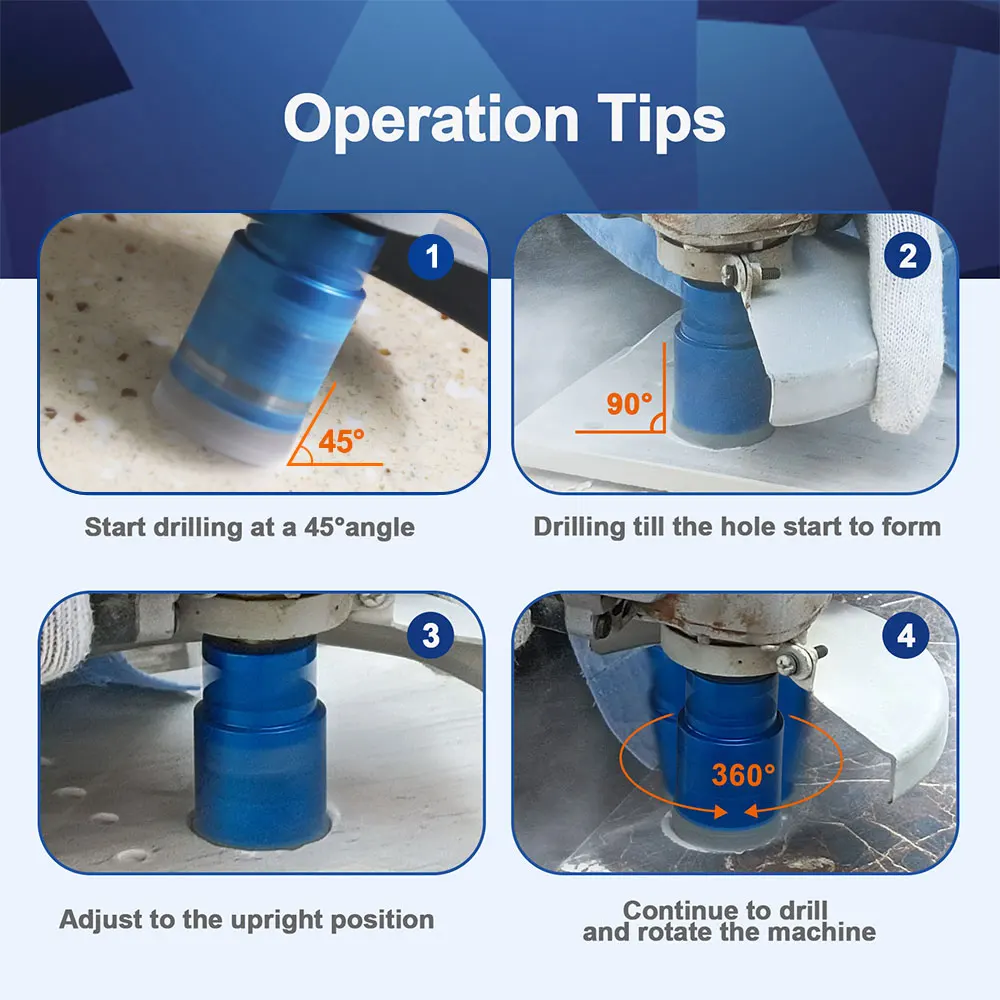 Operation Tips

1

45°

Start drilling at a 45°angle

2

90°

Drilling till the hole start to form

3

Adjust to the upright position

4

360°

Continue to drill
and rotate the machine