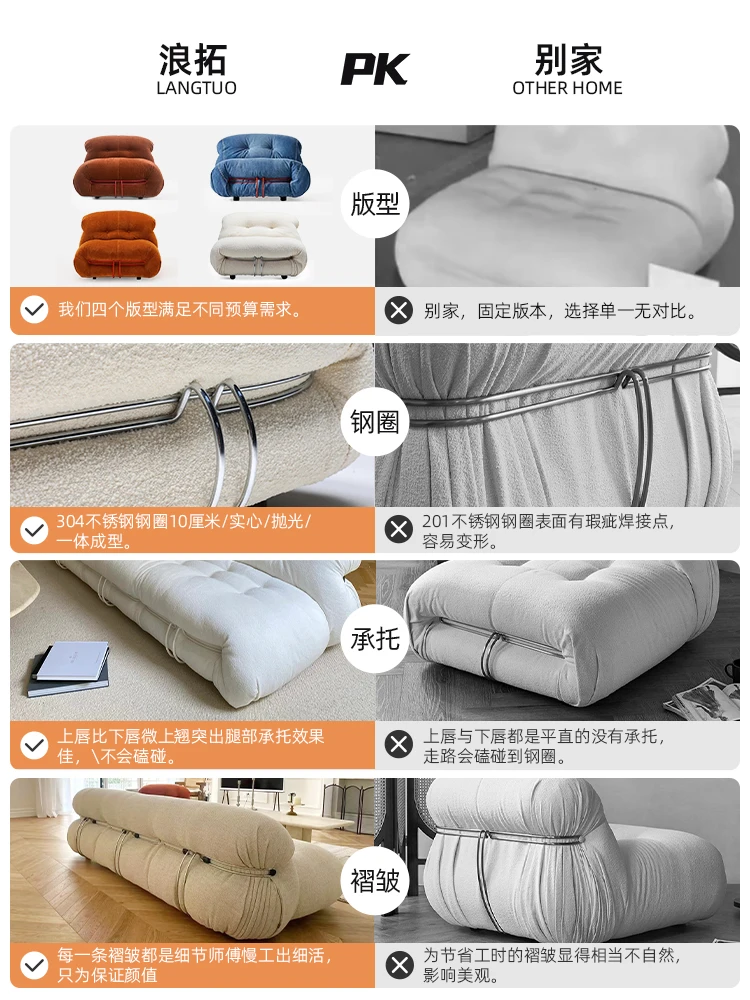 浪拓
LANGTUO

PK

别家
OTHER HOME

版型

我们四个版型满足不同预算需求。

别家，固定版本，选择单一无对比。

钢圈

304不锈钢钢圈10厘米/实心/抛光/一体成型。

201不锈钢钢圈表面有瑕疵焊接点，容易变形。

承托

上唇比下唇微上翘突出腿部承托效果佳，\不会磕碰。

上唇与下唇都是平直的没有承托，走路会磕碰到钢圈。

褶皱

每一条褶皱都是细节师傅慢工出细活，只为保证颜值

为节省工时的褶皱显得相当不自然，影响美观。