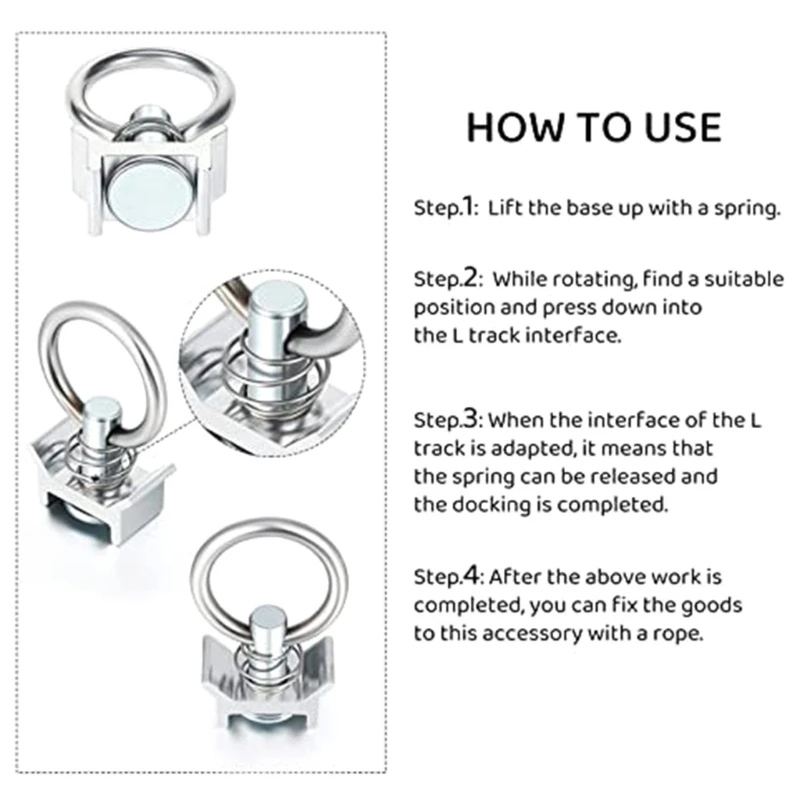 HOW TO USE

Step.1: Lift the base up with a spring.

Step.2: While rotating, find a suitable position and press down into the L track interface.

Step.3: When the interface of the L track is adapted, it means that the spring can be released and the docking is completed.

Step.4: After the above work is completed, you can fix the goods to this accessory with a rope.