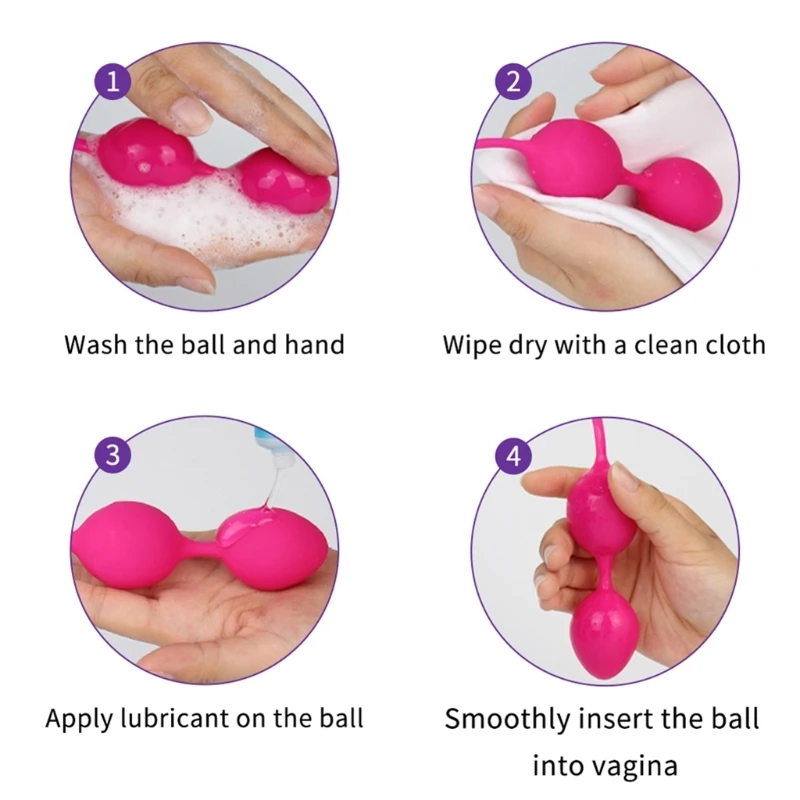 1

Wash the ball and hand

2

Wipe dry with a clean cloth

3

Apply lubricant on the ball

4

Smoothly insert the ball into vagina