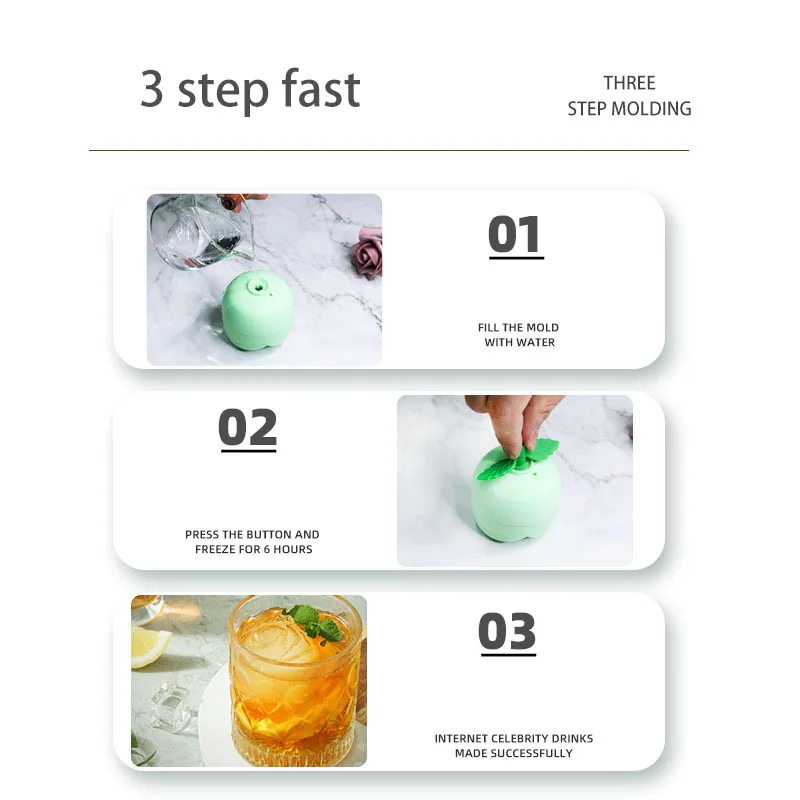 3 step fast

THREE
STEP MOLDING

01

FILL THE MOLD
WITH WATER

02

PRESS THE BUTTON AND
FREEZE FOR 6 HOURS

03

INTERNET CELEBRITY DRINKS
MADE SUCCESSFULLY