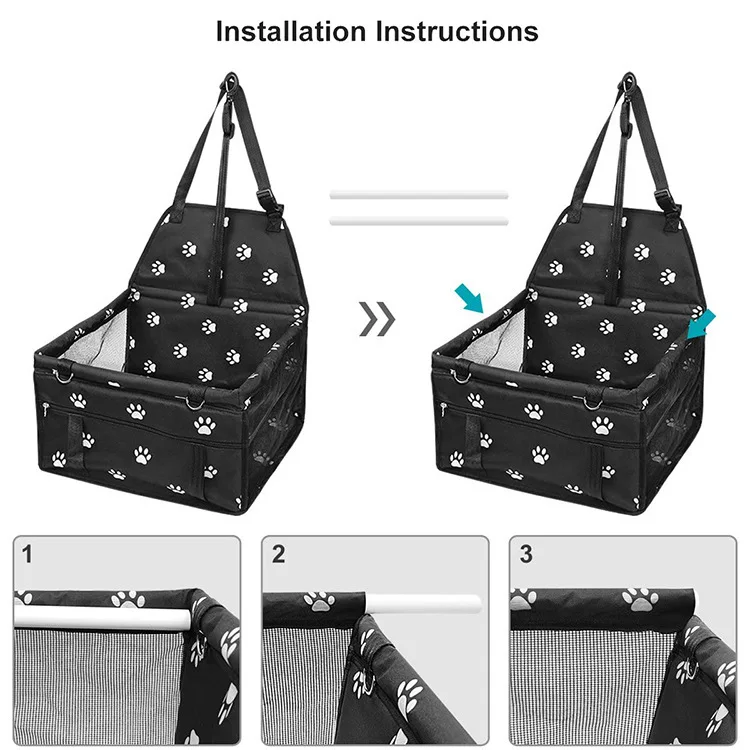 Installation Instructions

1

2

3