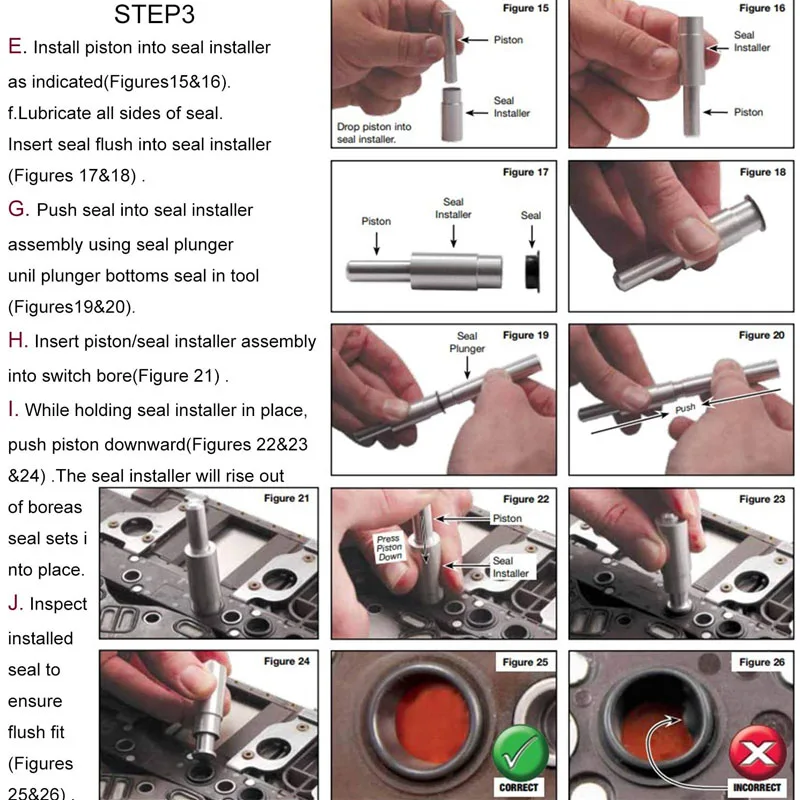 STEP3

E. Install piston into seal installer as indicated(Figures15&16).
f.Lubricate all sides of seal. Insert seal flush into seal installer (Figures 17&18) .
G. Push seal into seal installer assembly using seal plunger unil plunger bottoms seal in tool (Figures19&20).
H. Insert piston/seal installer assembly into switch bore(Figure 21) .
I. While holding seal installer in place, push piston downward(Figures 22&23 &24) .The seal installer will rise out of boreas seal sets i nto place.
J. Inspect installed seal to ensure flush fit (Figures 25&26) .

Figure 15
Piston
Seal Installer
Drop piston into seal installer.

Figure 16
Seal Installer
Piston

Figure 17
Piston
Seal Installer
Seal

Figure 18

Figure 19
Seal Plunger

Figure 20
Push

Figure 21

Figure 22
Piston
Press Piston Down
Seal Installer

Figure 23

Figure 24

Figure 25
CORRECT

Figure 26
INCORRECT