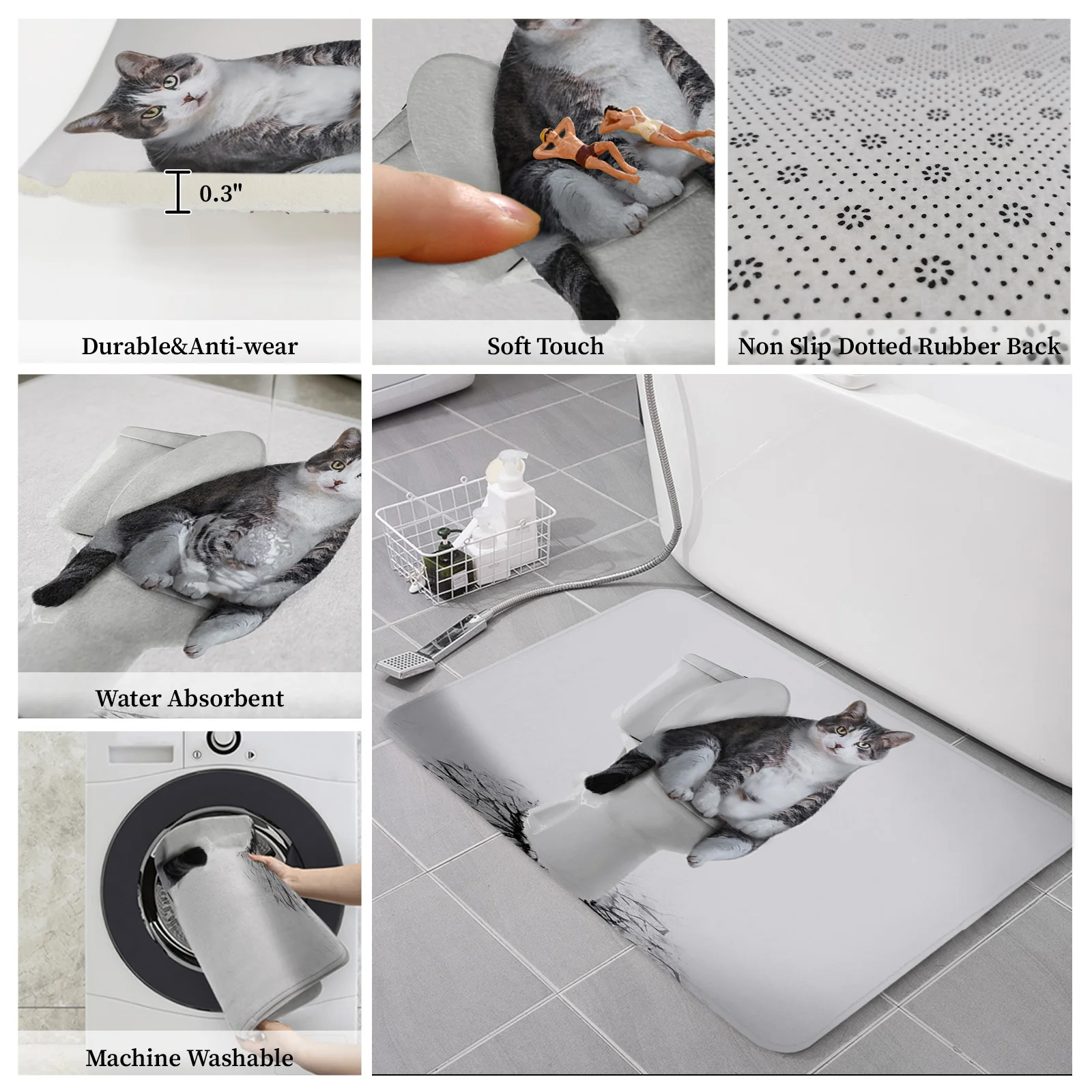 0.3"

Durable&Anti-wear

Soft Touch

Non Slip Dotted Rubber Back

Water Absorbent

Machine Washable