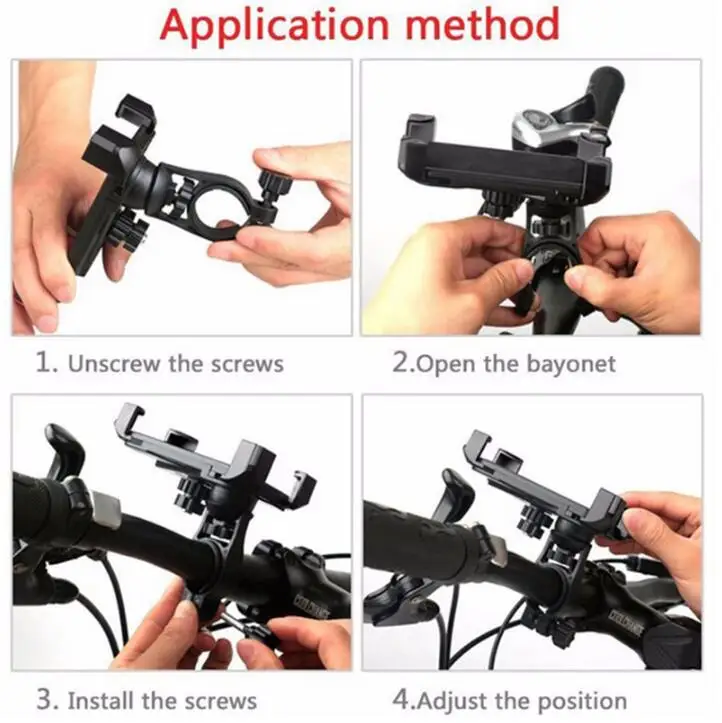 Application method

1. Unscrew the screws

2.Open the bayonet

3. Install the screws

4.Adjust the position