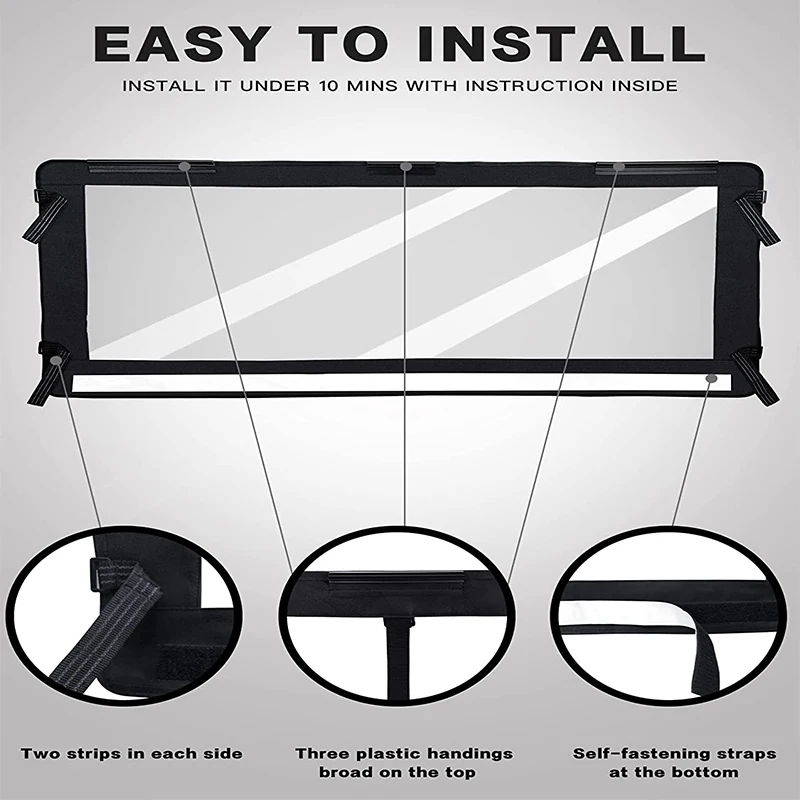 EASY TO INSTALL

INSTALL IT UNDER 10 MINS WITH INSTRUCTION INSIDE

Two strips in each side

Three plastic handings broad on the top

Self-fastening straps at the bottom