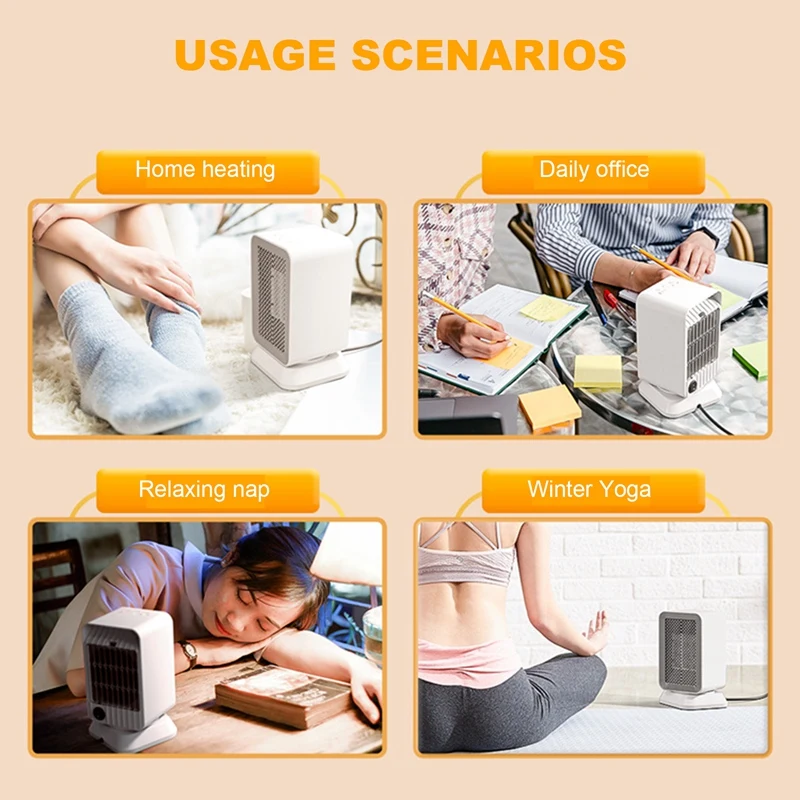 USAGE SCENARIOS

Home heating

Daily office

Relaxing nap

Winter Yoga