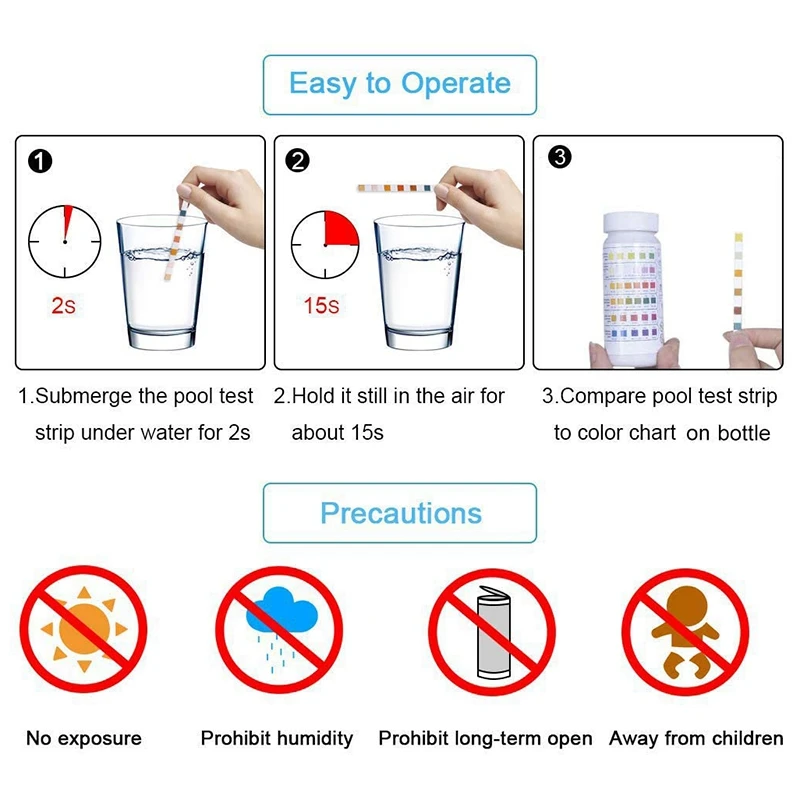 Easy to Operate

1

2s

2

15s

3

1.Submerge the pool test strip under water for 2s

2.Hold it still in the air for about 15s

3.Compare pool test strip to color chart on bottle

Precautions

No exposure

Prohibit humidity

Prohibit long-term open

Away from children