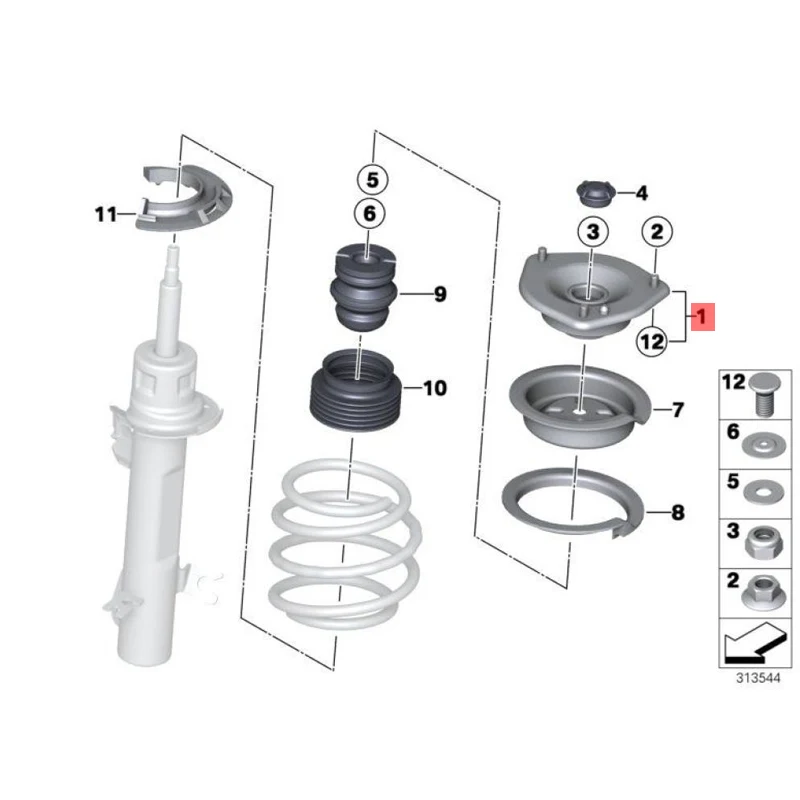 11
5
6
9
10
4
3
2
1
12
7
8
12
6
5
3
2
313544