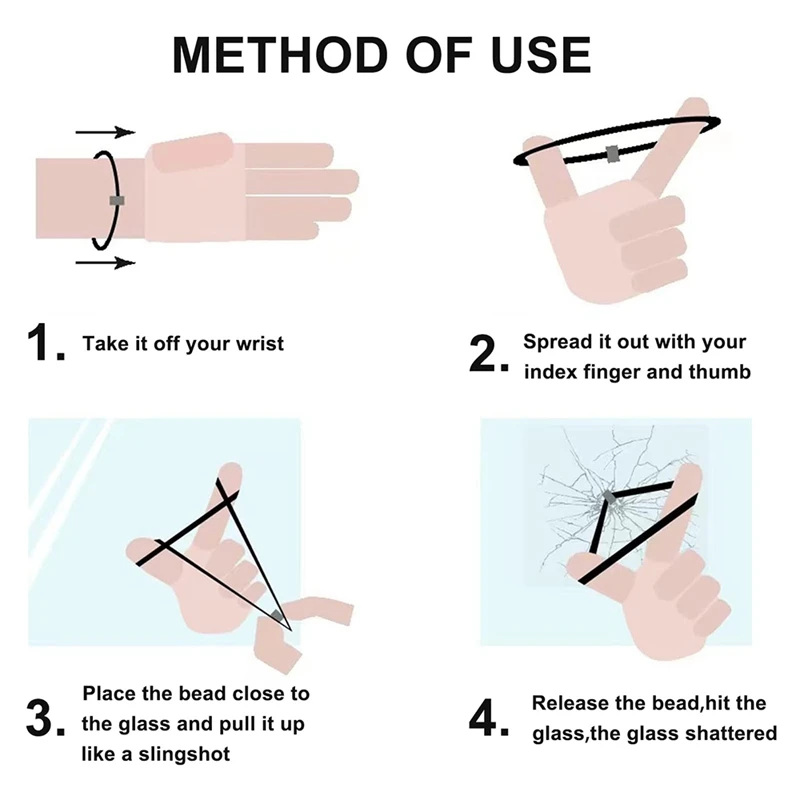 METHOD OF USE

1. Take it off your wrist

2. Spread it out with your index finger and thumb

3. Place the bead close to the glass and pull it up like a slingshot

4. Release the bead,hit the glass,the glass shattered