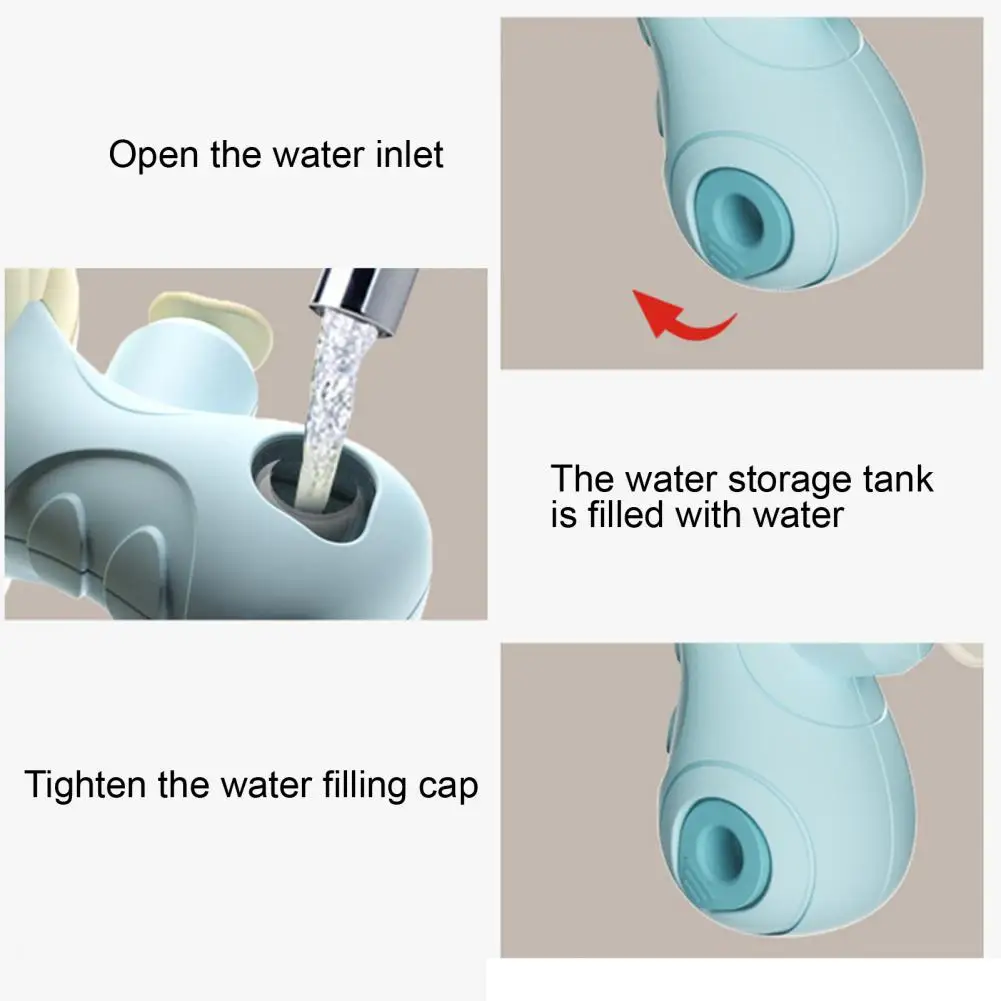 Open the water inlet

The water storage tank is filled with water

Tighten the water filling cap