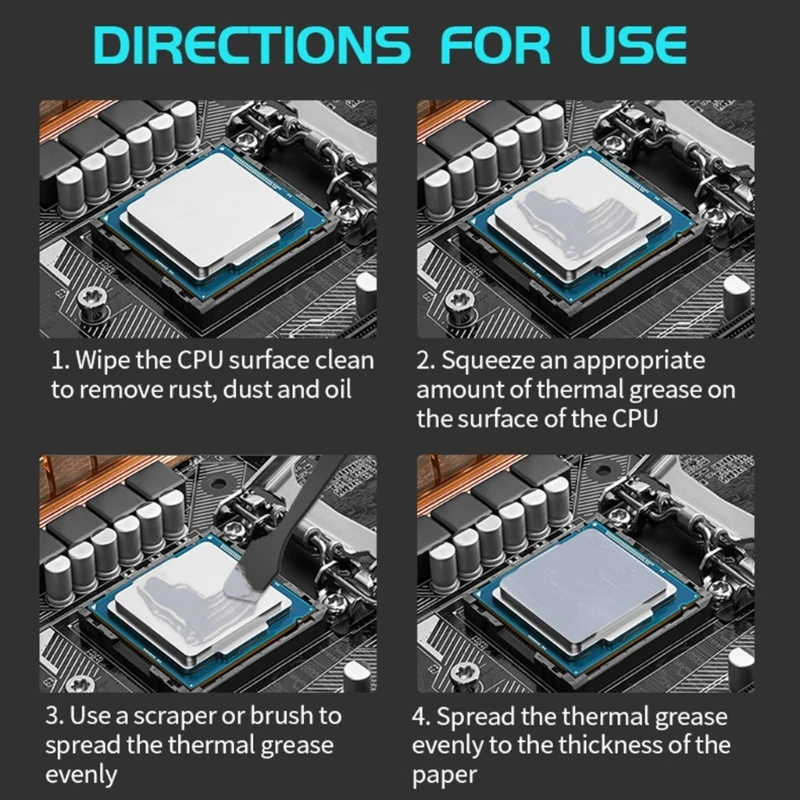 DIRECTIONS FOR USE

1. Wipe the CPU surface clean to remove rust, dust and oil

2. Squeeze an appropriate amount of thermal grease on the surface of the CPU

3. Use a scraper or brush to spread the thermal grease evenly

4. Spread the thermal grease evenly to the thickness of the paper