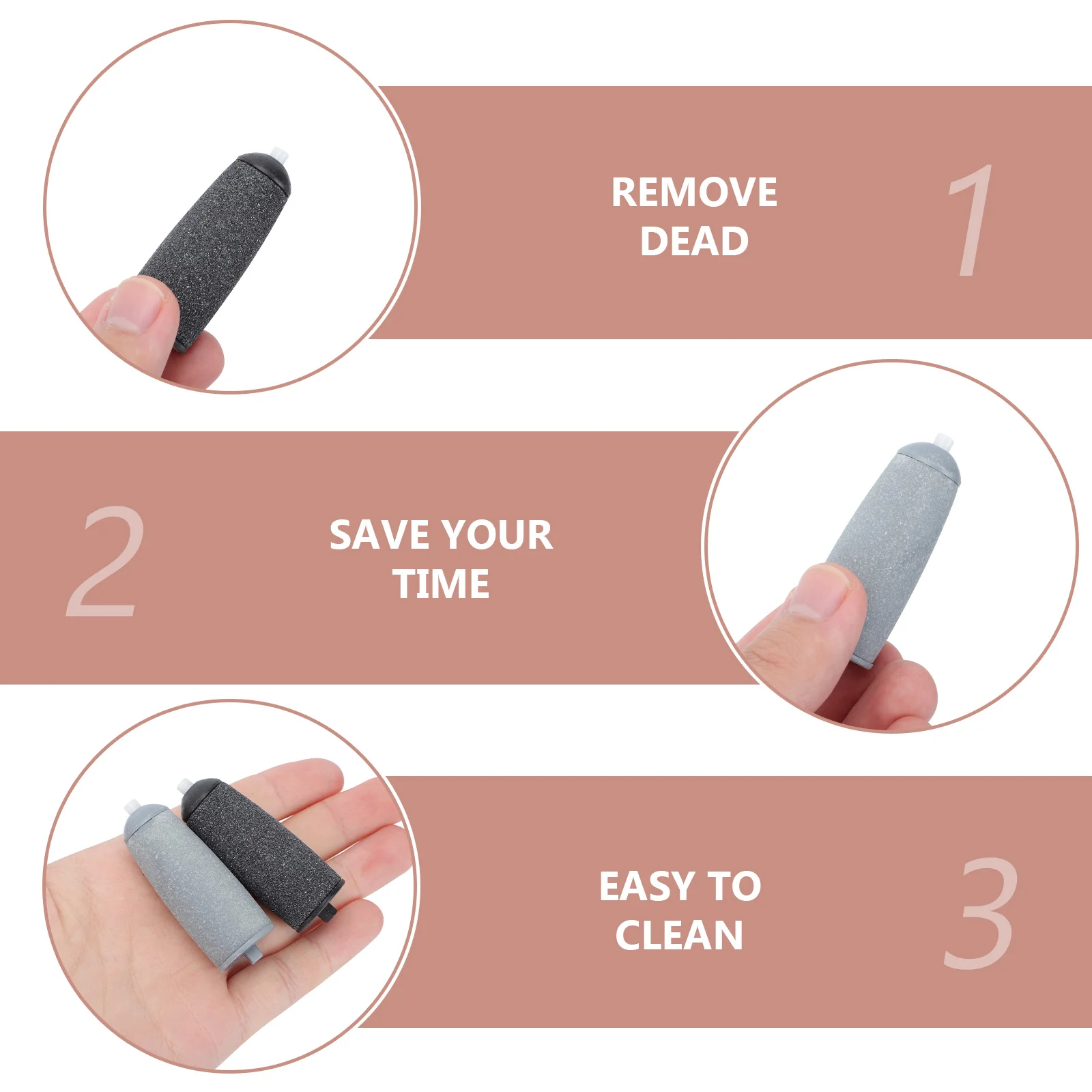 REMOVE DEAD

1

2

SAVE YOUR TIME

EASY TO CLEAN

3