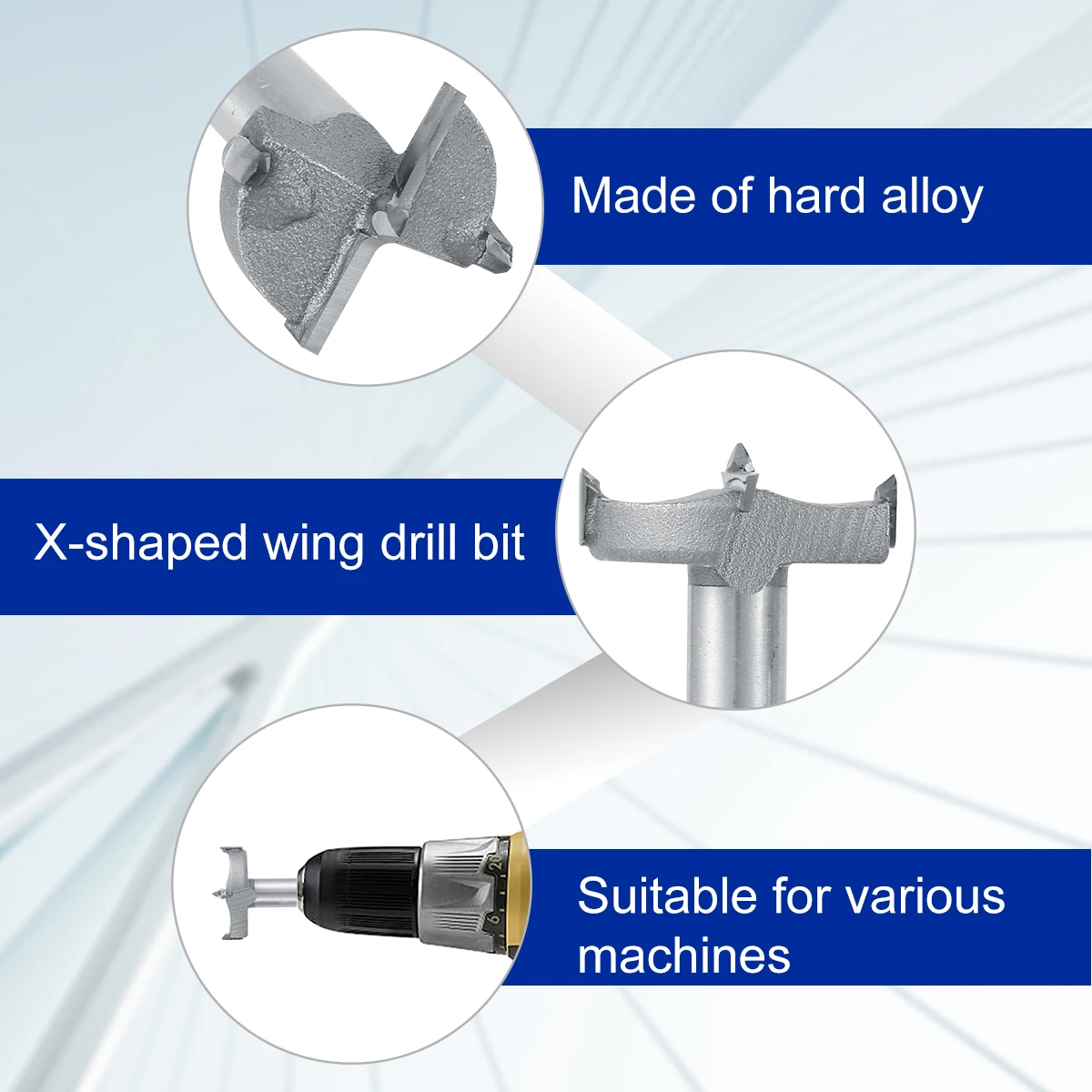 Made of hard alloy

X-shaped wing drill bit

Suitable for various machines