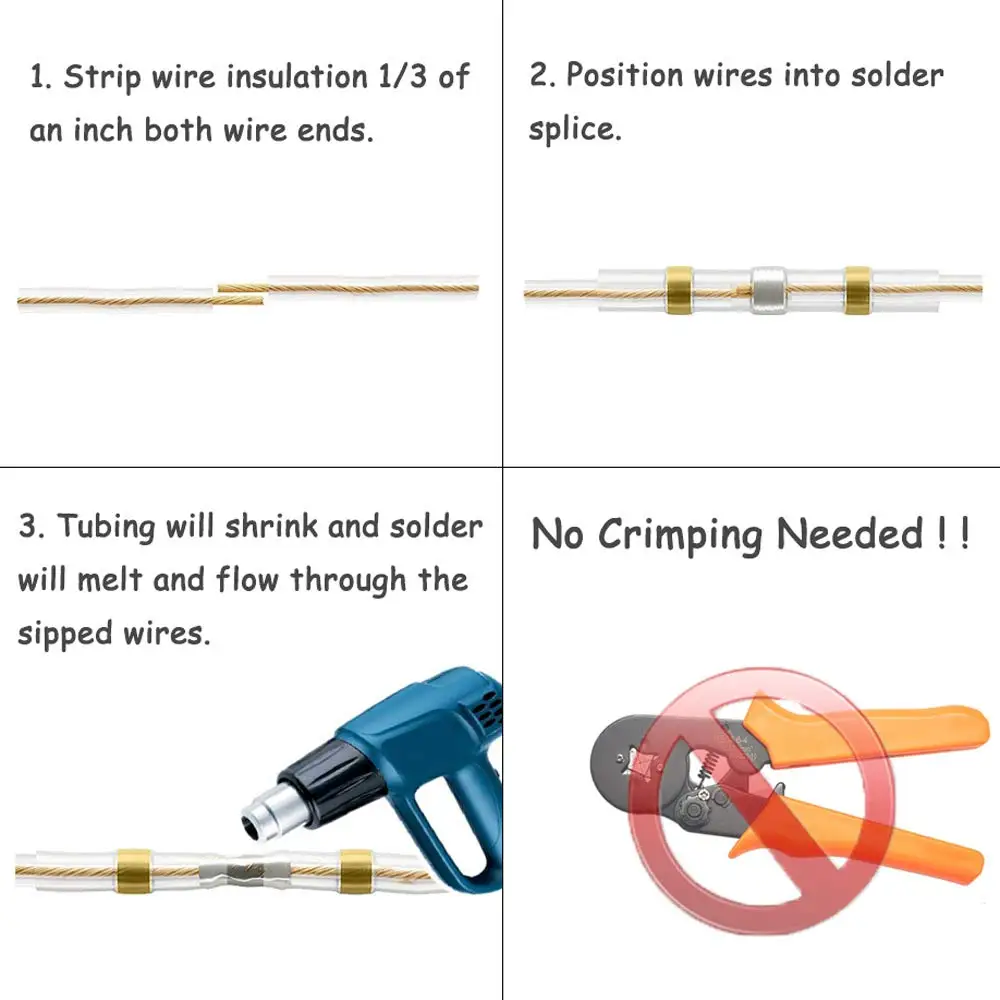 1. Strip wire insulation 1/3 of an inch both wire ends.

2. Position wires into solder splice.

3. Tubing will shrink and solder will melt and flow through the sipped wires.

No Crimping Needed ! !