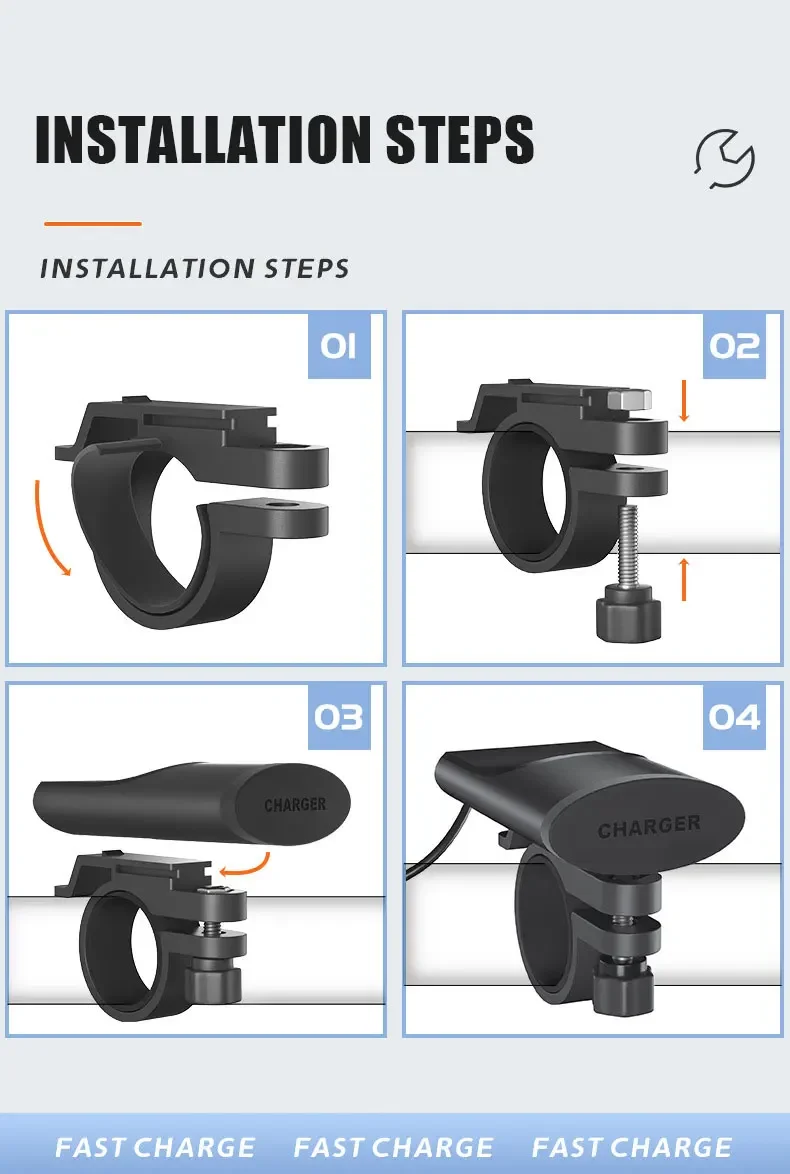 INSTALLATION STEPS

INSTALLATION STEPS

01

02

03

CHARGER

04

CHARGER

FAST CHARGE FAST CHARGE FAST CHARGE