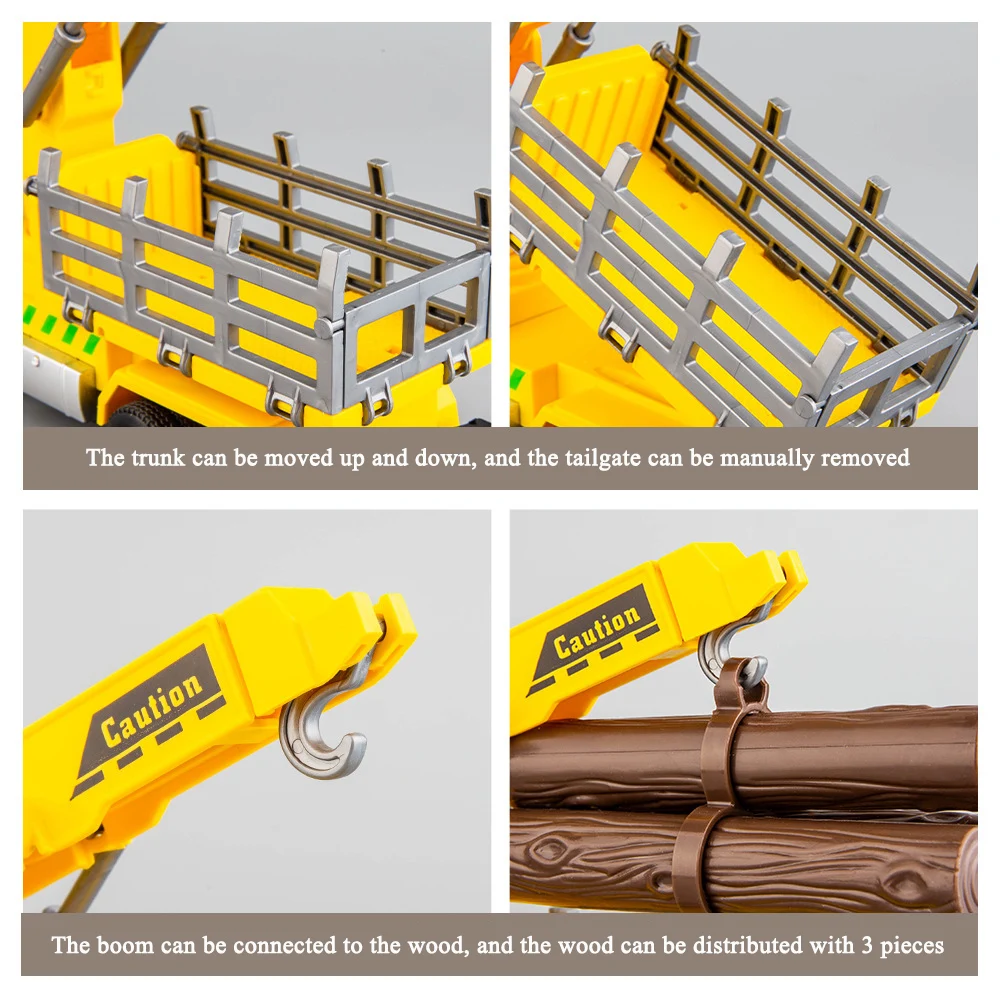 The trunk can be moved up and down, and the tailgate can be manually removed

Caution

Caution

The boom can be connected to the wood, and the wood can be distributed with 3 pieces