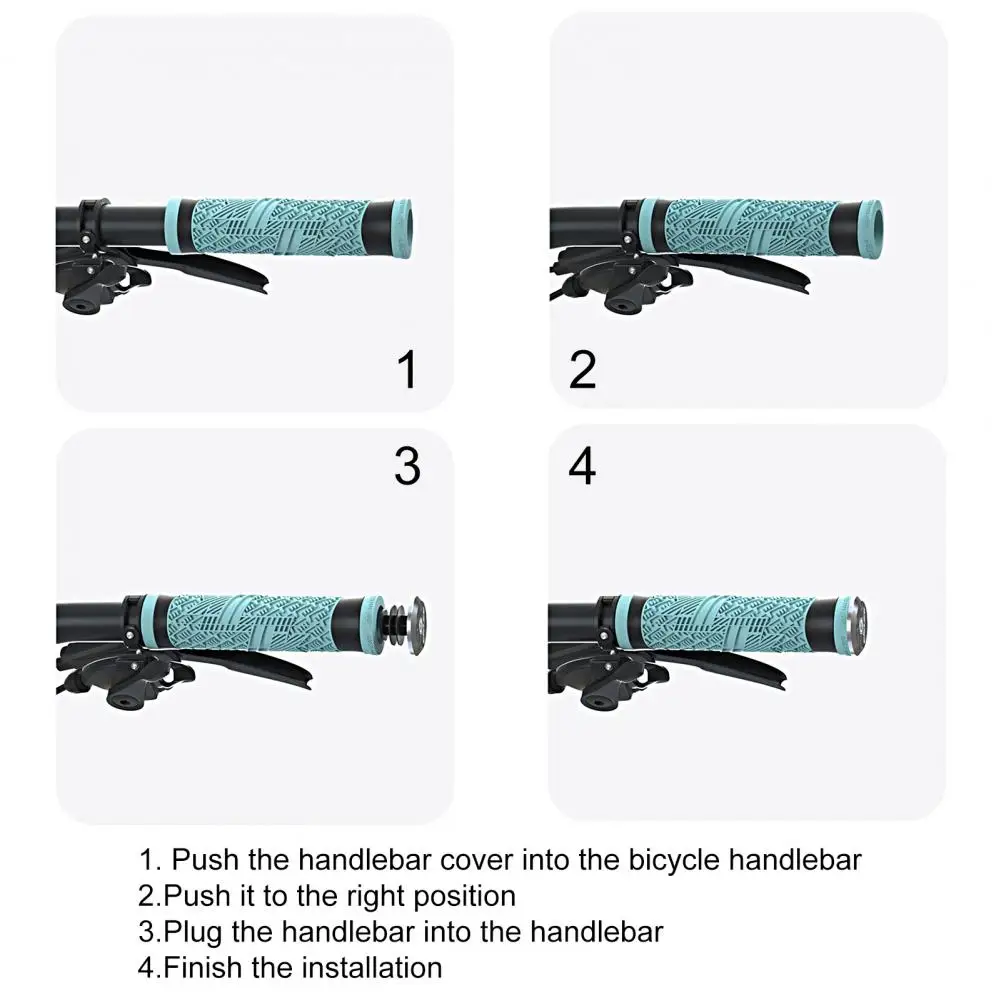 1

2

3

4

1. Push the handlebar cover into the bicycle handlebar
2.Push it to the right position
3.Plug the handlebar into the handlebar
4.Finish the installation