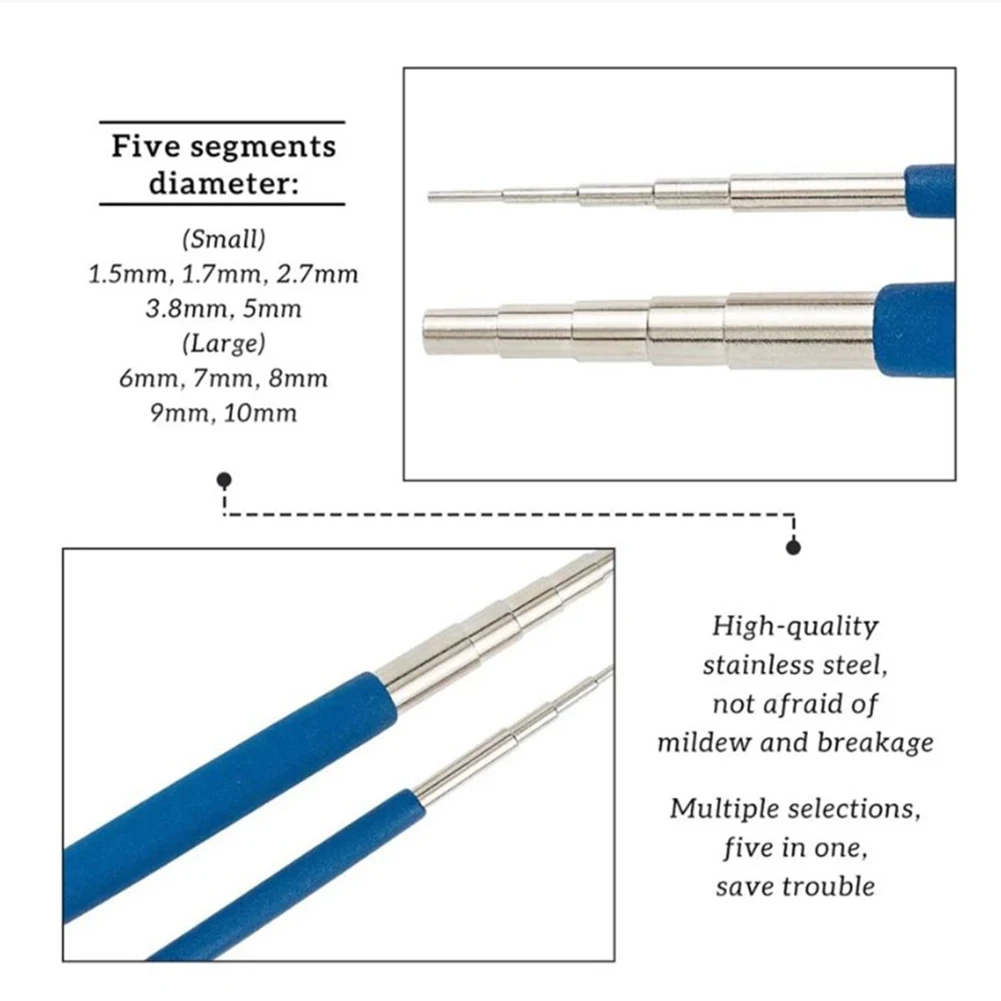 Five segments diameter:

(Small)
1.5mm, 1.7mm, 2.7mm
3.8mm, 5mm
(Large)
6mm, 7mm, 8mm
9mm, 10mm

High-quality stainless steel, not afraid of mildew and breakage

Multiple selections, five in one, save trouble