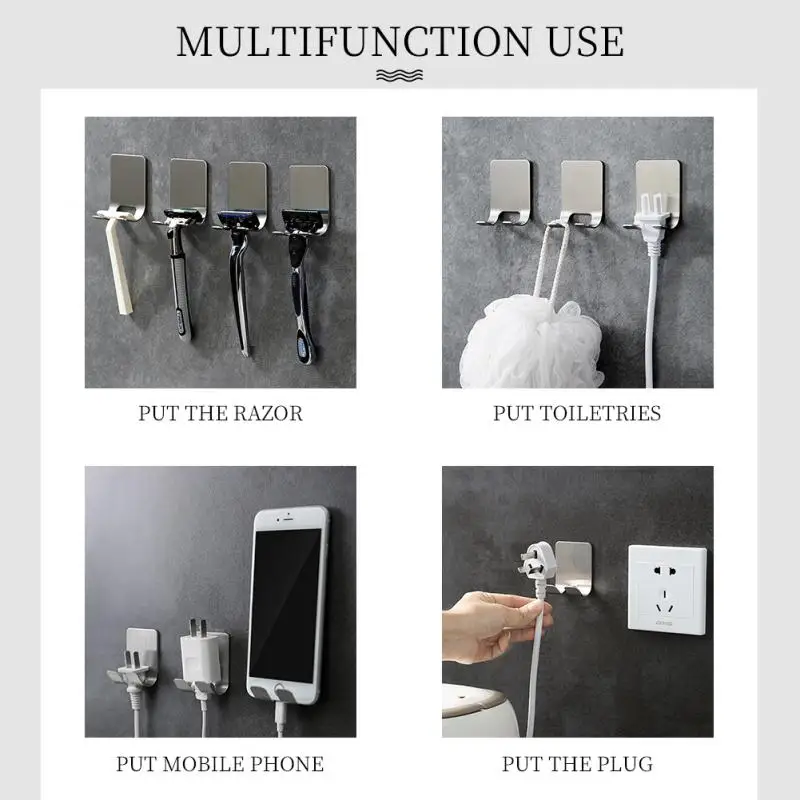 MULTIFUNCTION USE

PUT THE RAZOR

PUT TOILETRIES

PUT MOBILE PHONE

PUT THE PLUG