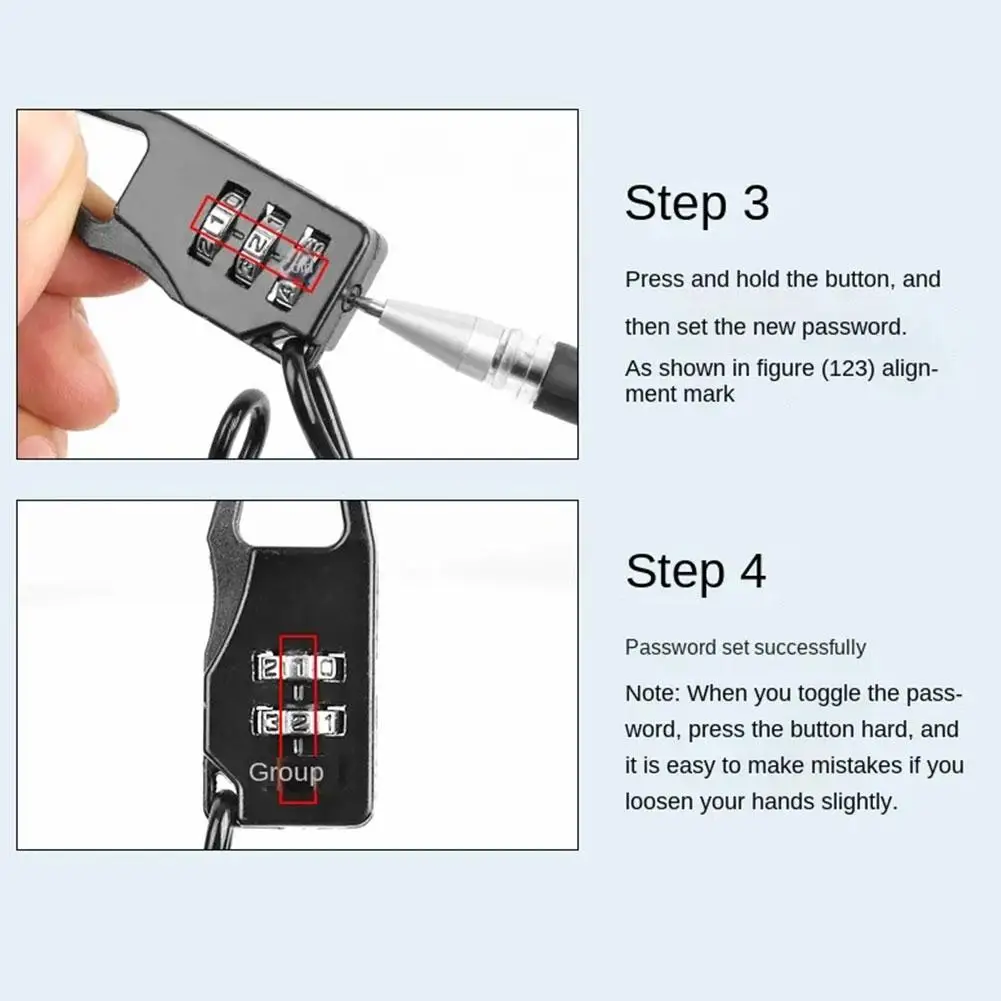 Step 3

Press and hold the button, and then set the new password.

As shown in figure (123) alignment mark

Step 4

Password set successfully

Note: When you toggle the password, press the button hard, and it is easy to make mistakes if you loosen your hands slightly.

2 1 0
3 2 1
Group