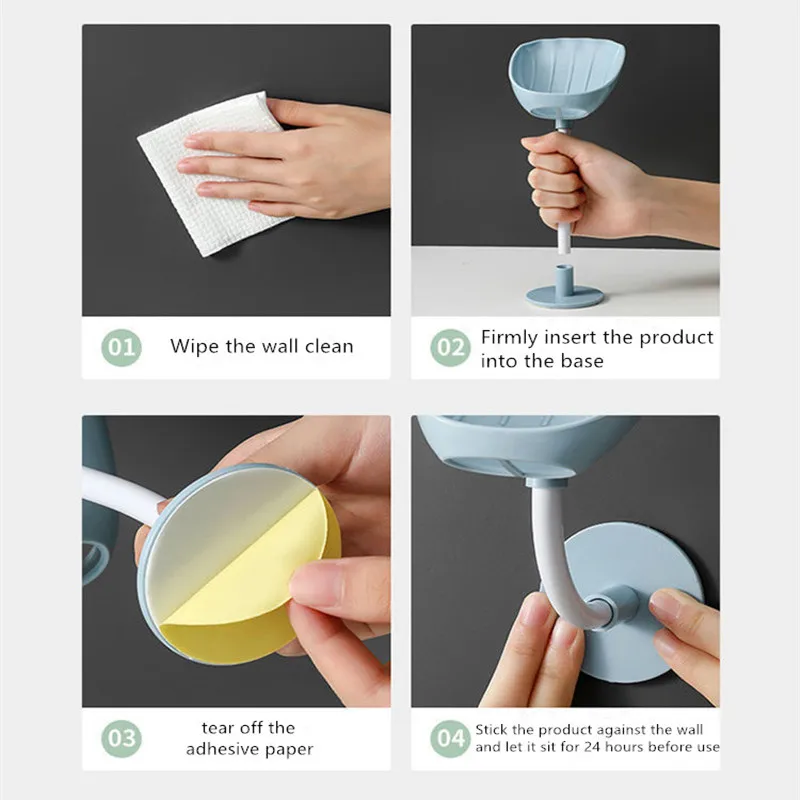 01 Wipe the wall clean

02 Firmly insert the product into the base

03 tear off the adhesive paper

04 Stick the product against the wall and let it sit for 24 hours before use