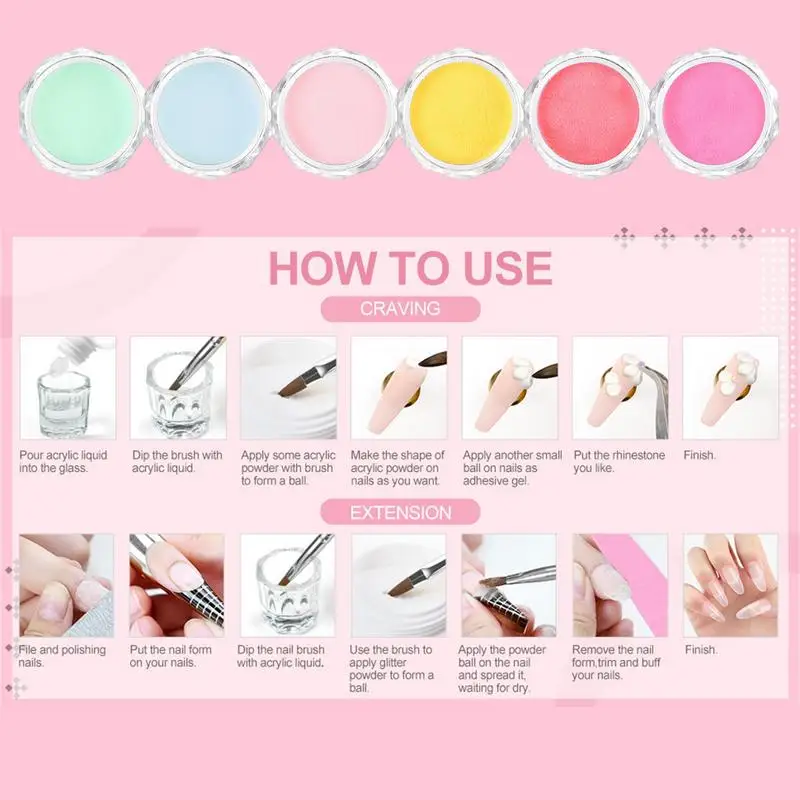 HOW TO USE

CRAVING

Pour acrylic liquid into the glass.

Dip the brush with acrylic liquid.

Apply some acrylic powder with brush to form a ball.

Make the shape of acrylic powder on nails as you want.

Apply another small ball on nails as adhesive gel.

Put the rhinestone you like.

Finish.

EXTENSION

File and polishing nails.

Put the nail form on your nails.

Dip the nail brush with acrylic liquid.

Use the brush to apply glitter powder to form a ball.

Apply the powder ball on the nail and spread it, waiting for dry.

Remove the nail form,trim and buff your nails.

Finish.