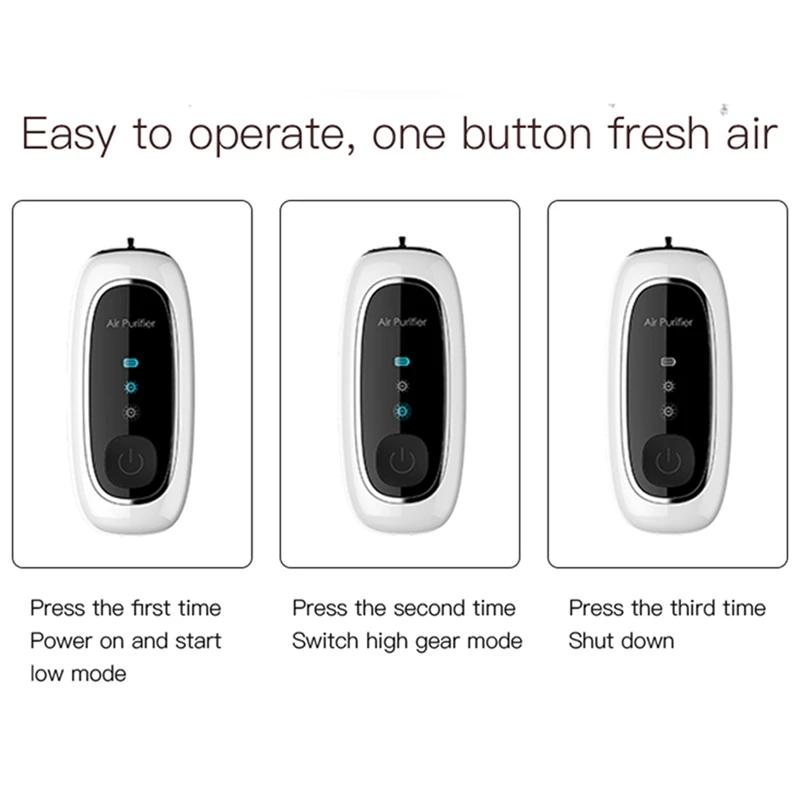 Easy to operate, one button fresh air

Air Purifier

Air Purifier

Air Purifier

Press the first time
Power on and start low mode

Press the second time
Switch high gear mode

Press the third time
Shut down