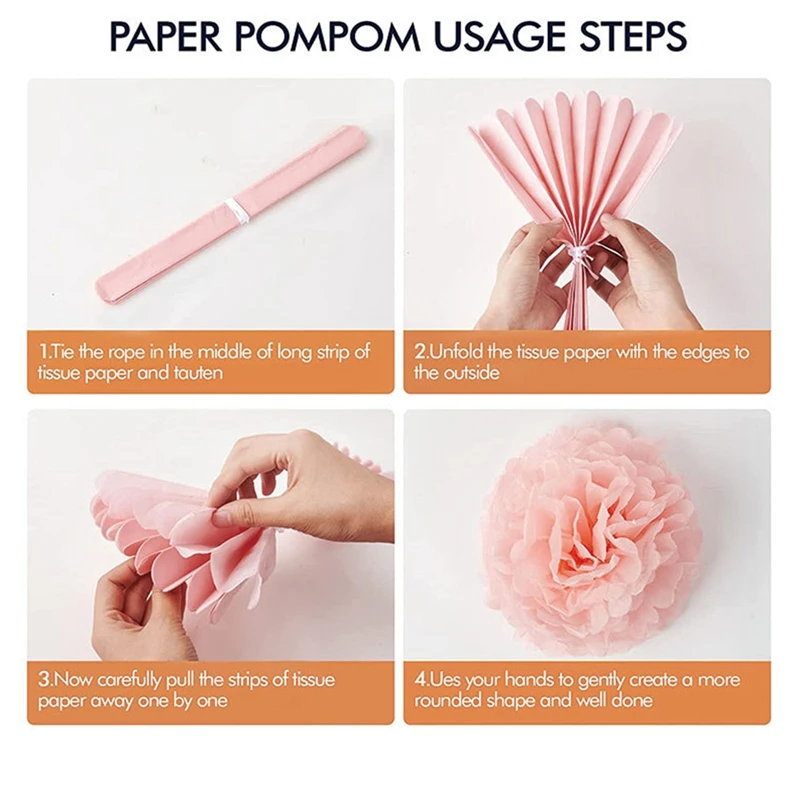 PAPER POMPOM USAGE STEPS

1.Tie the rope in the middle of long strip of tissue paper and tauten

2.Unfold the tissue paper with the edges to the outside

3.Now carefully pull the strips of tissue paper away one by one

4.Ues your hands to gently create a more rounded shape and well done